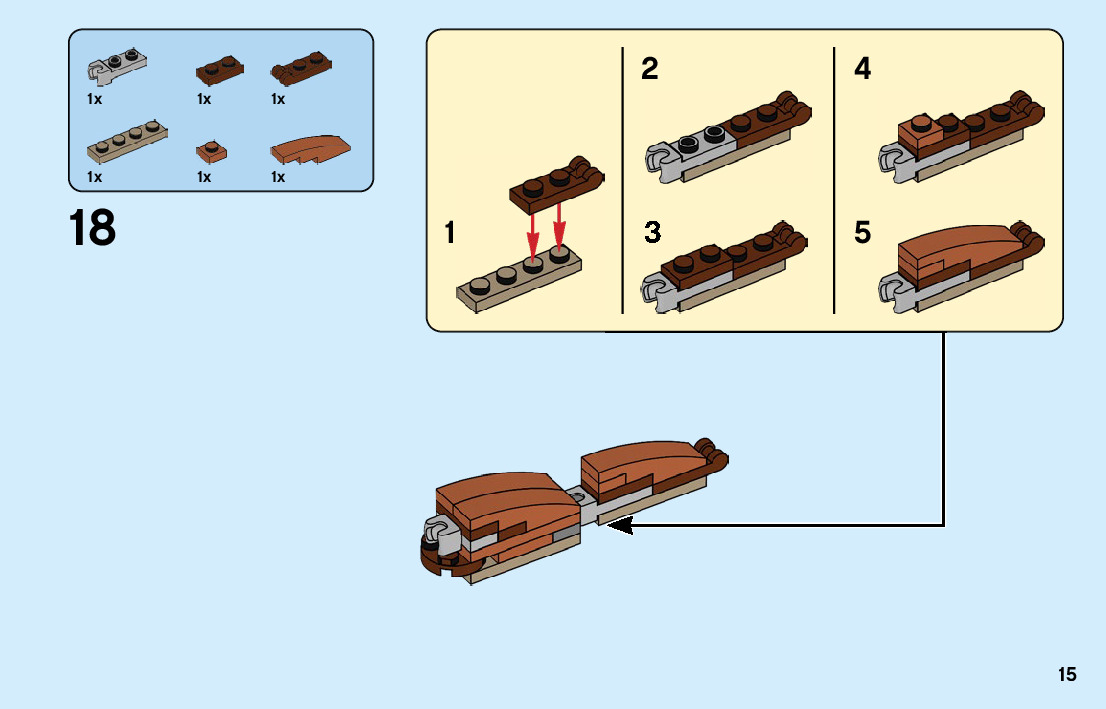 1x 1x 1x
1x 1x 1x

18

1

2

3

4

5

15