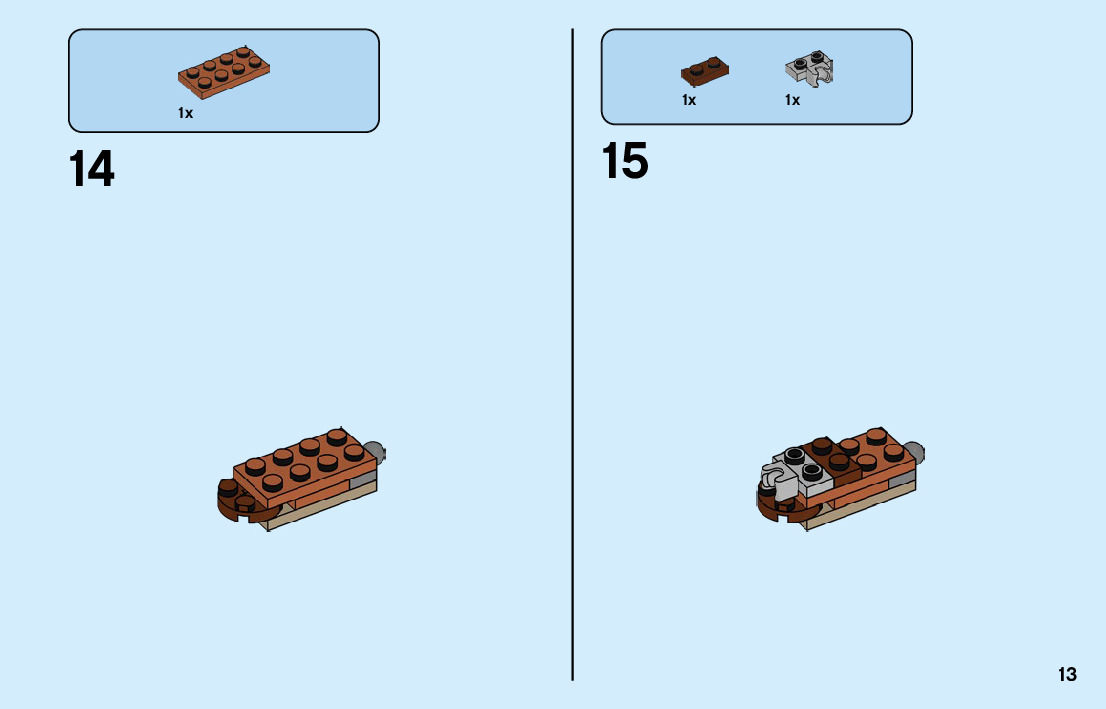 1x

14

1x 1x

15

13