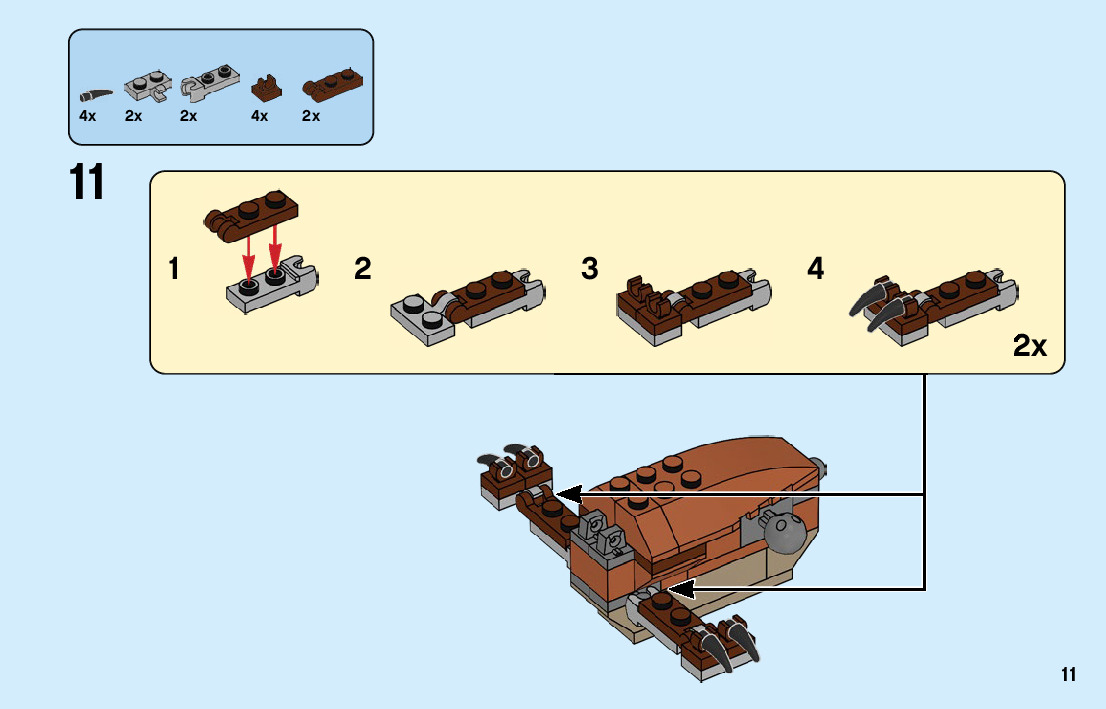 4x 2x 2x 4x 2x

11

1 2 3 4

2x

11