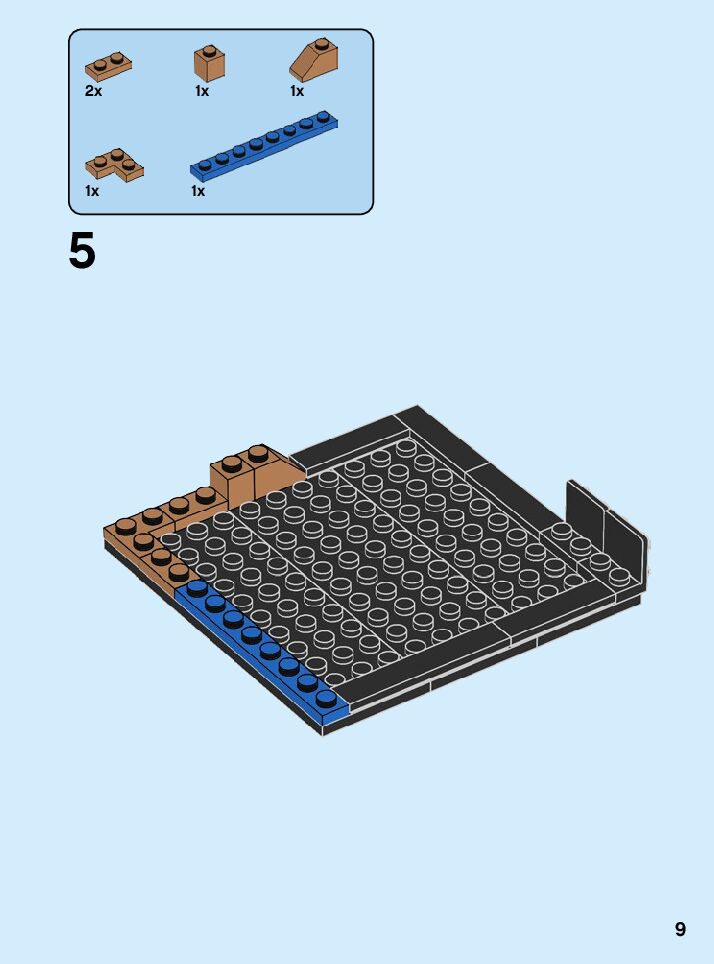 2x
1x
1x
1x
1x

5

9