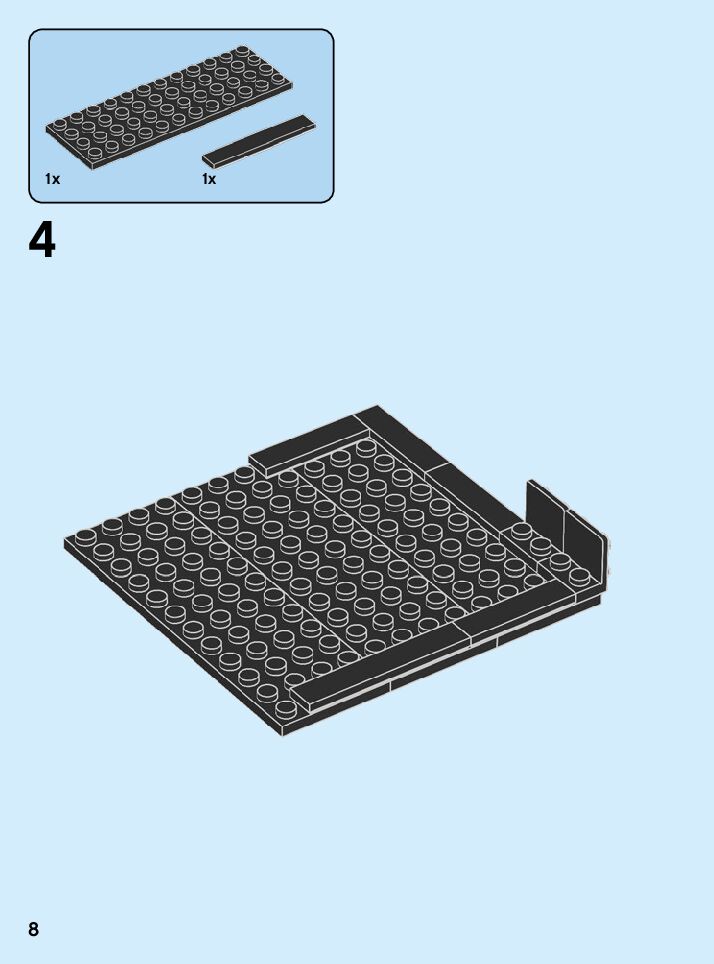 1x

1x

4

8