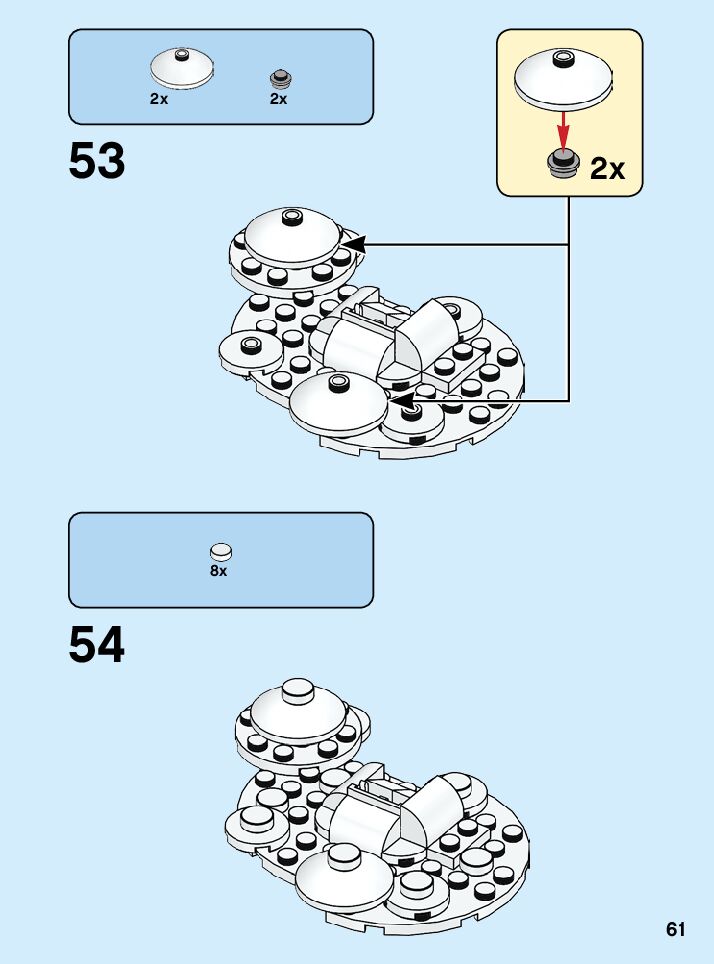 2x
2x

53

2x

8x

54

61