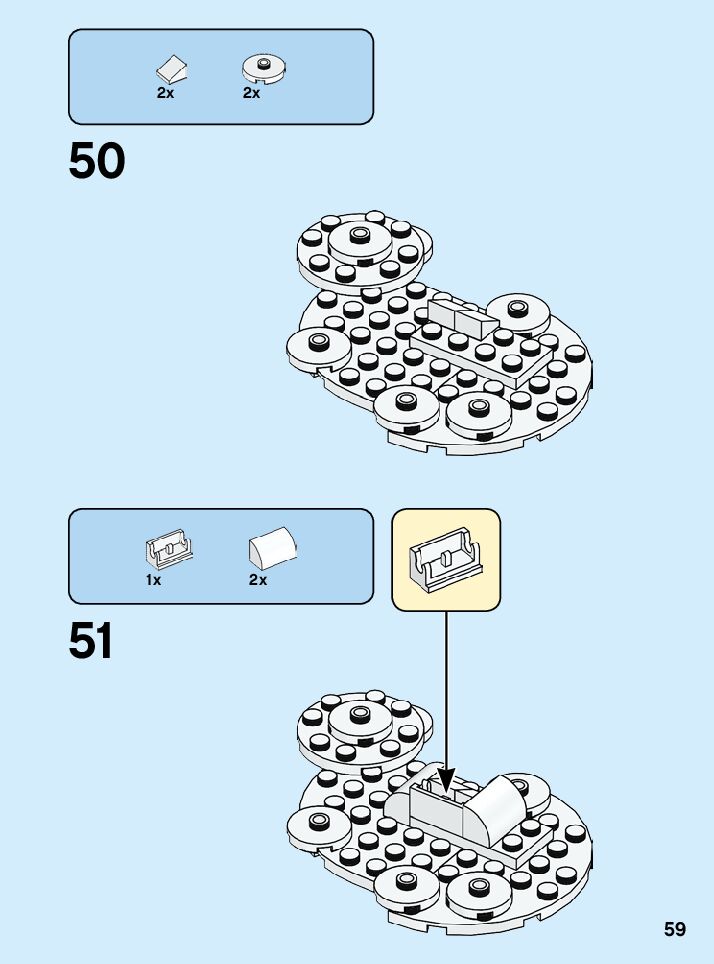 2x 2x

50

1x 2x

51

59