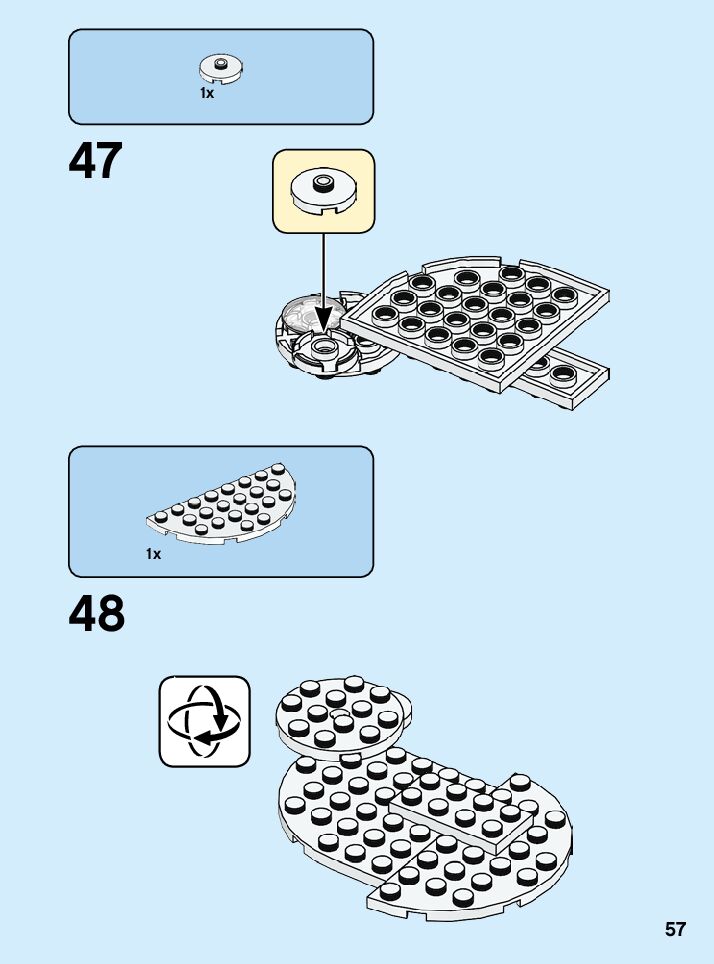 1x

47

1x

48

57