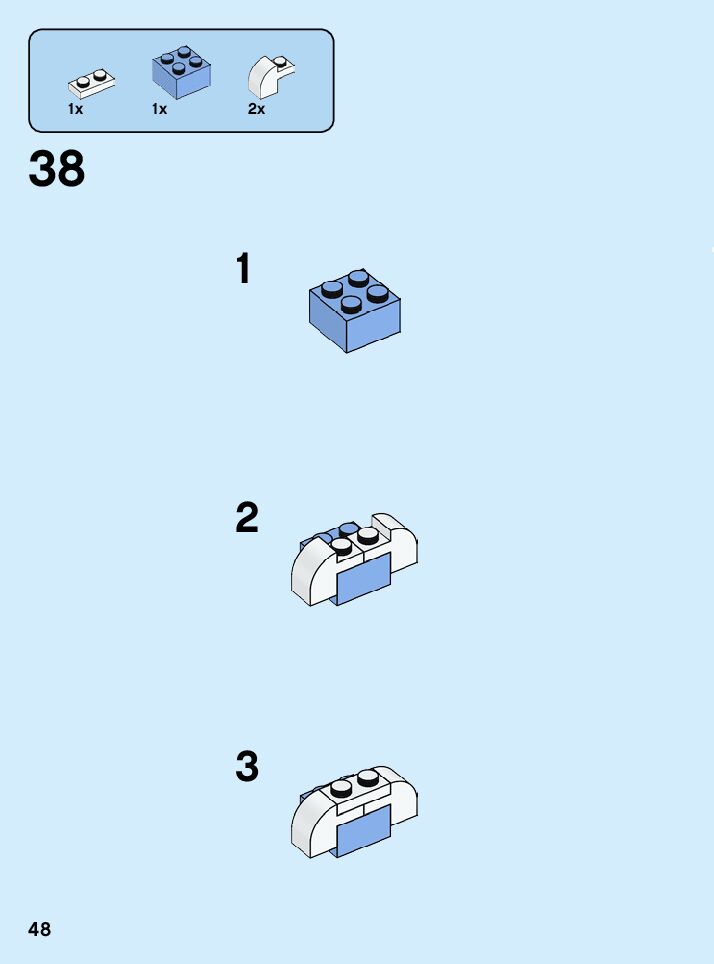 1x
1x
2x

38

1

2

3

48