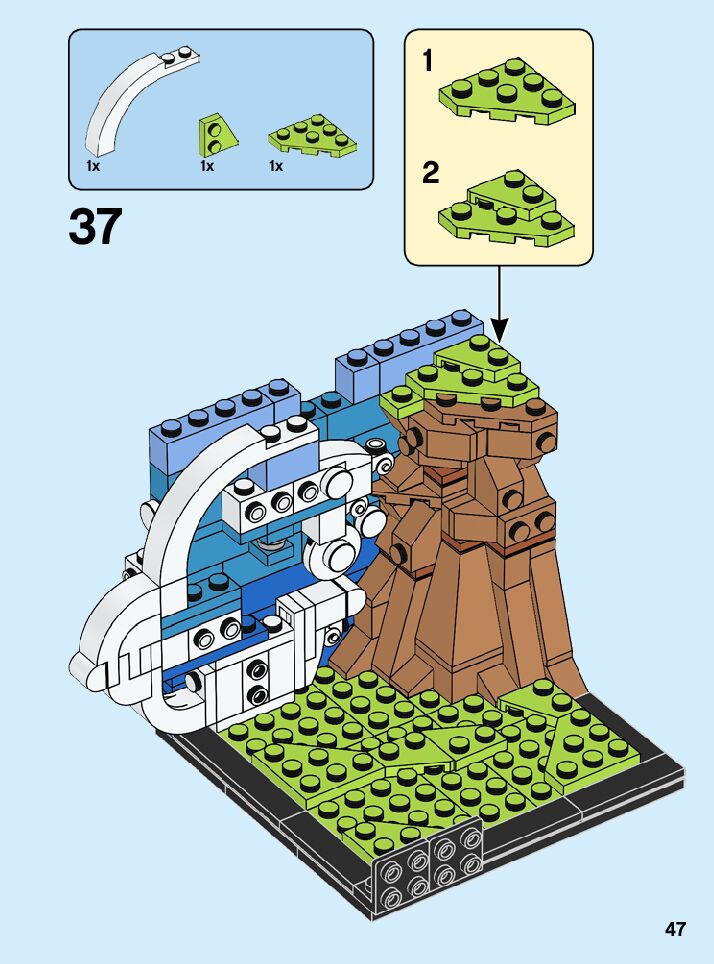 1x 1x 1x

37

1

2

47