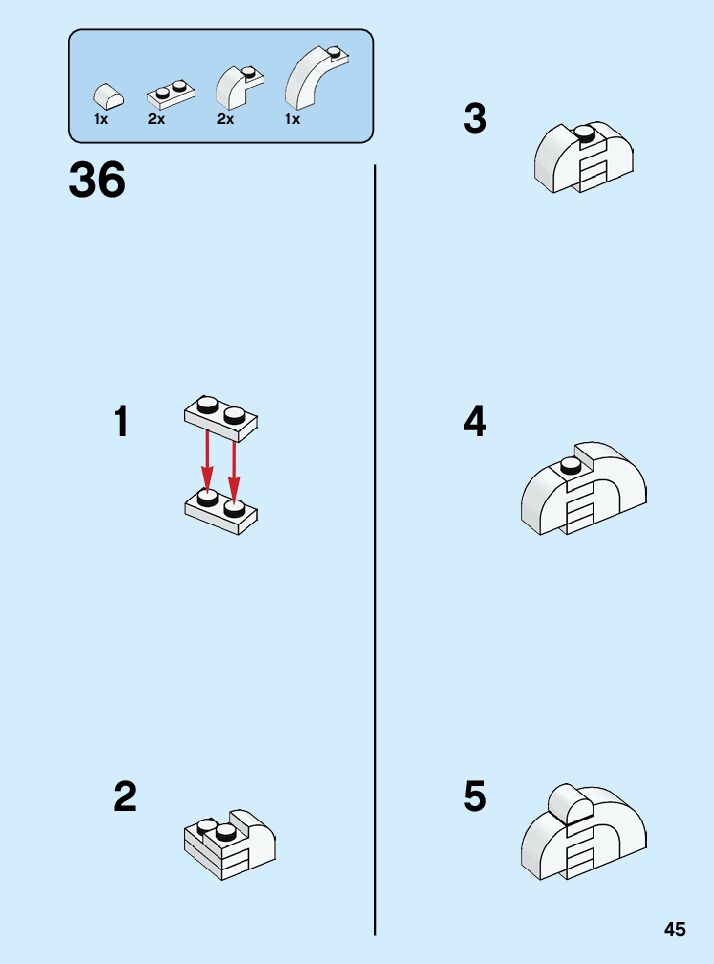 1x 2x 2x 1x

36

1

2

3

4

5

45