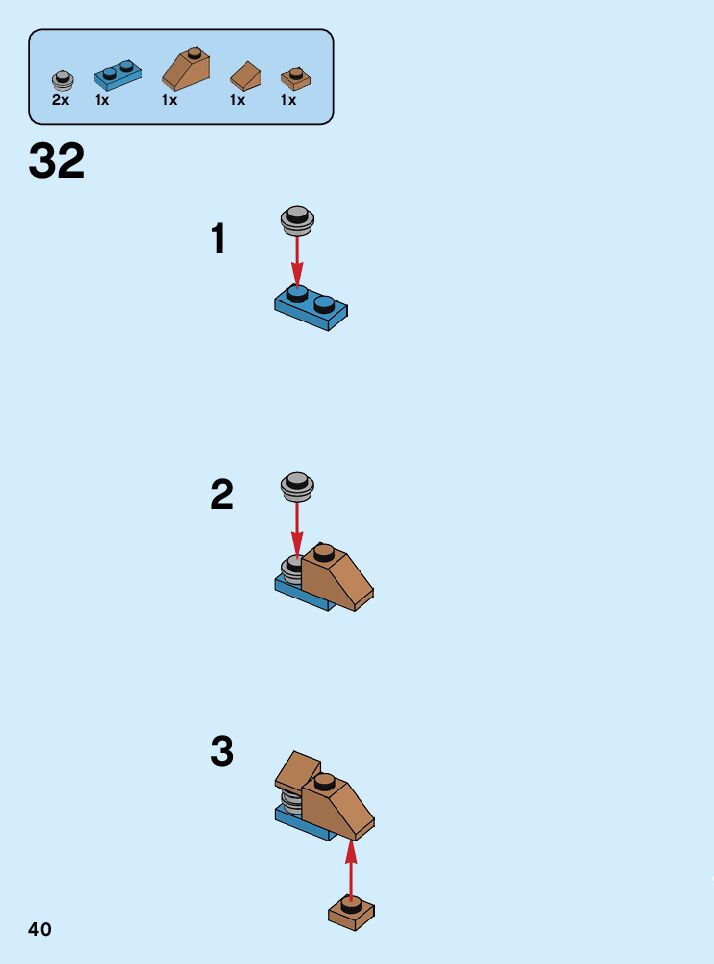 2x 1x 1x 1x 1x

32

1

2

3

40