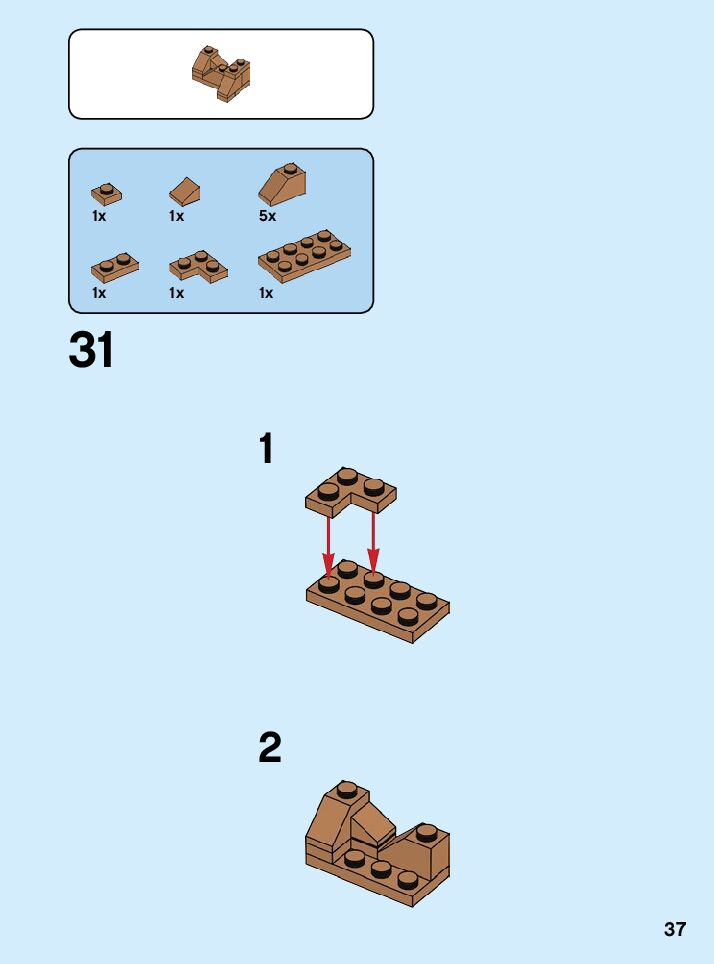 1x 1x 5x

1x 1x 1x

31

1

2

37