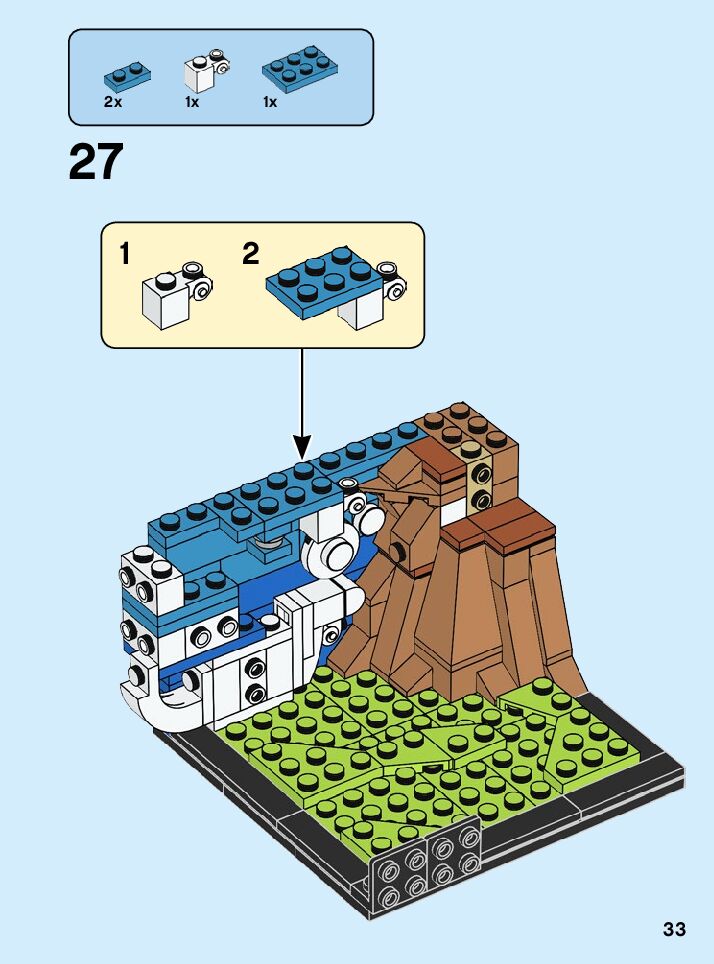 2x
1x
1x

27

1
2

33