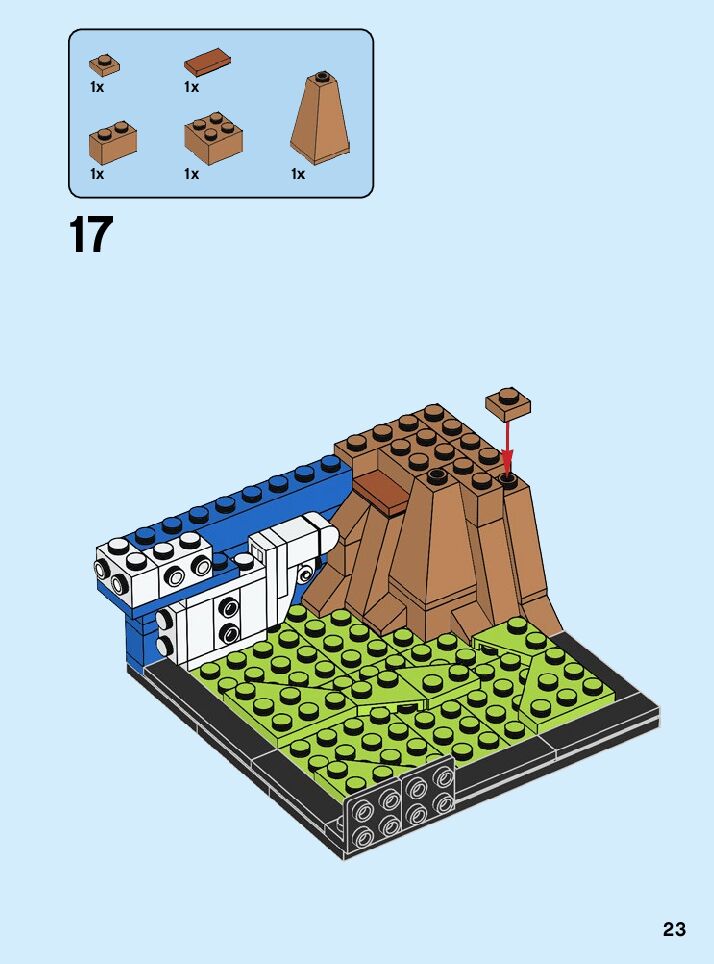 1x
1x
1x
1x
1x

17

23