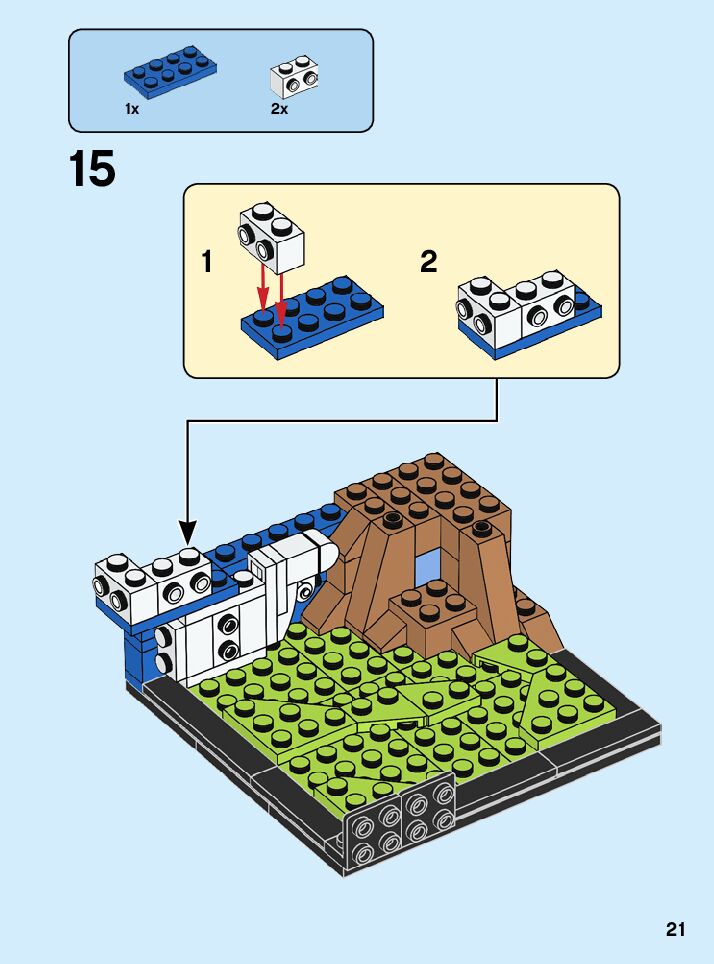 1x
2x

15

1
2

21