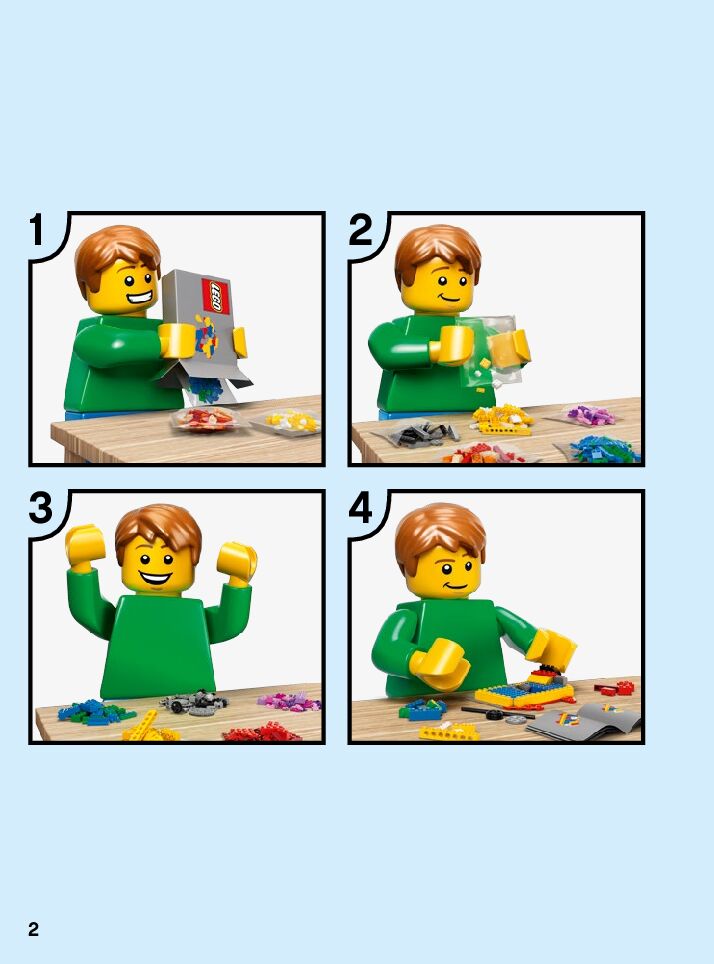 1

LEGO

2

3

4

2