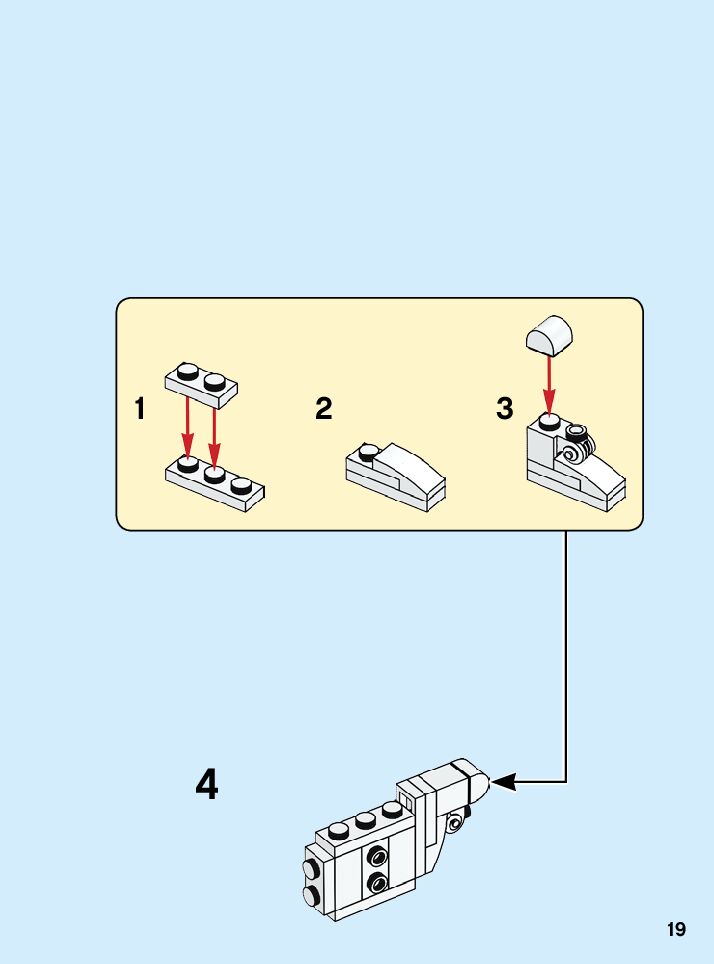 1

2

3

4

19