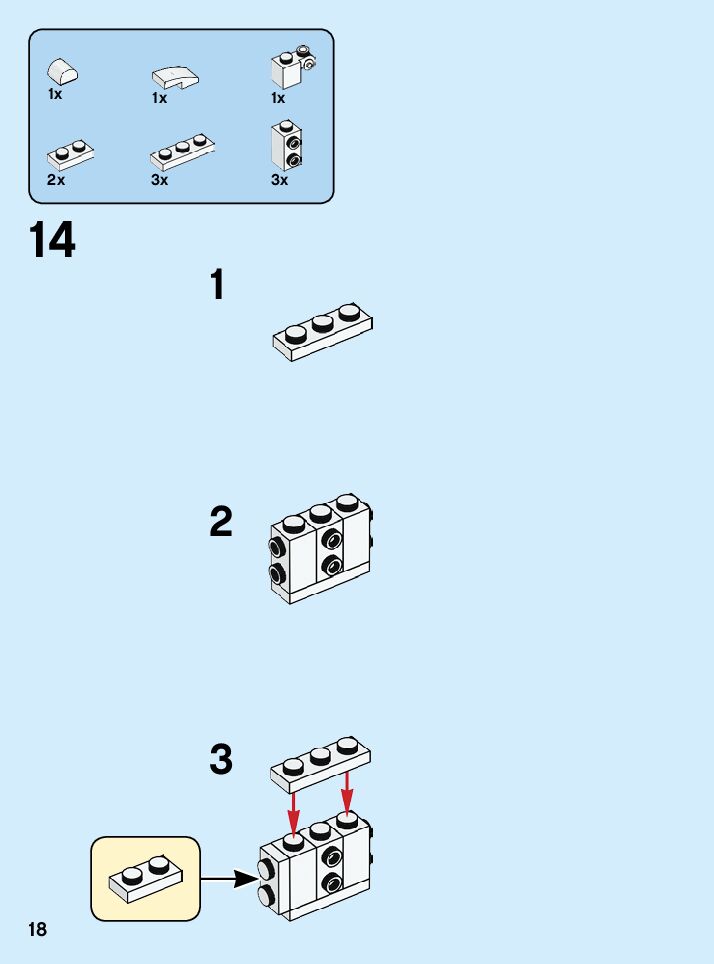 1x
1x
1x
2x
3x
3x

14

1

2

3

18