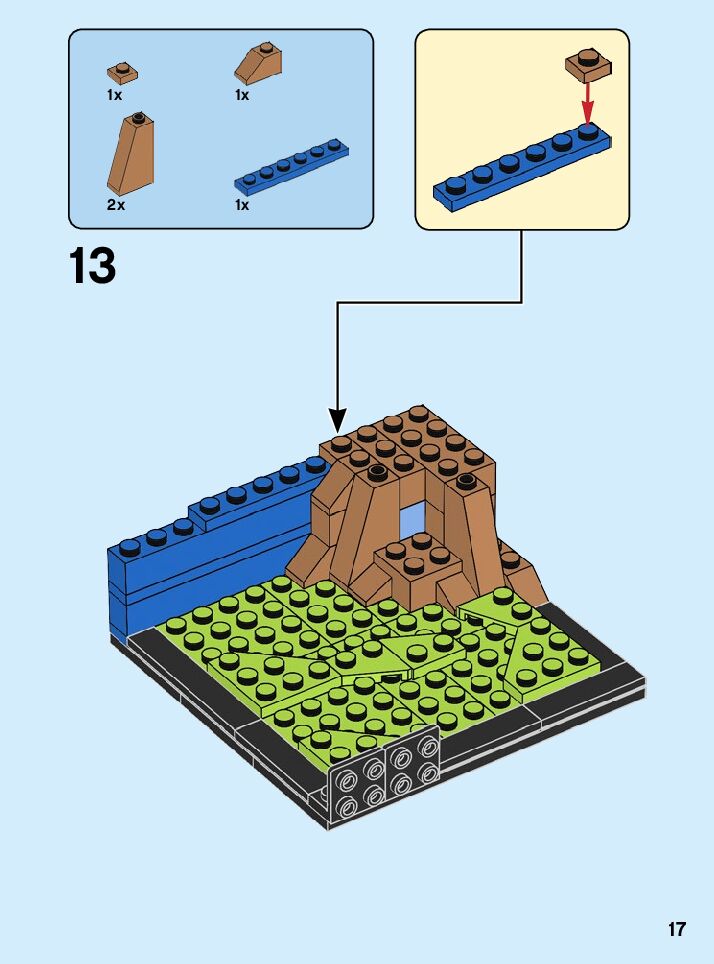 1x

1x

2x

1x

13

17