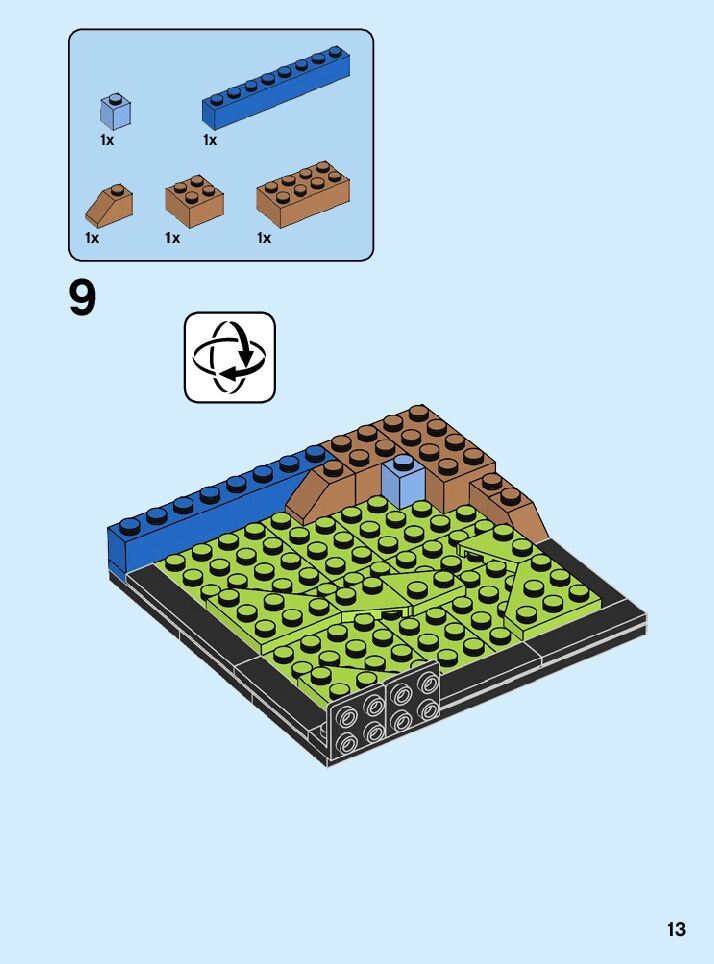 1x
1x
1x
1x
1x

9

13