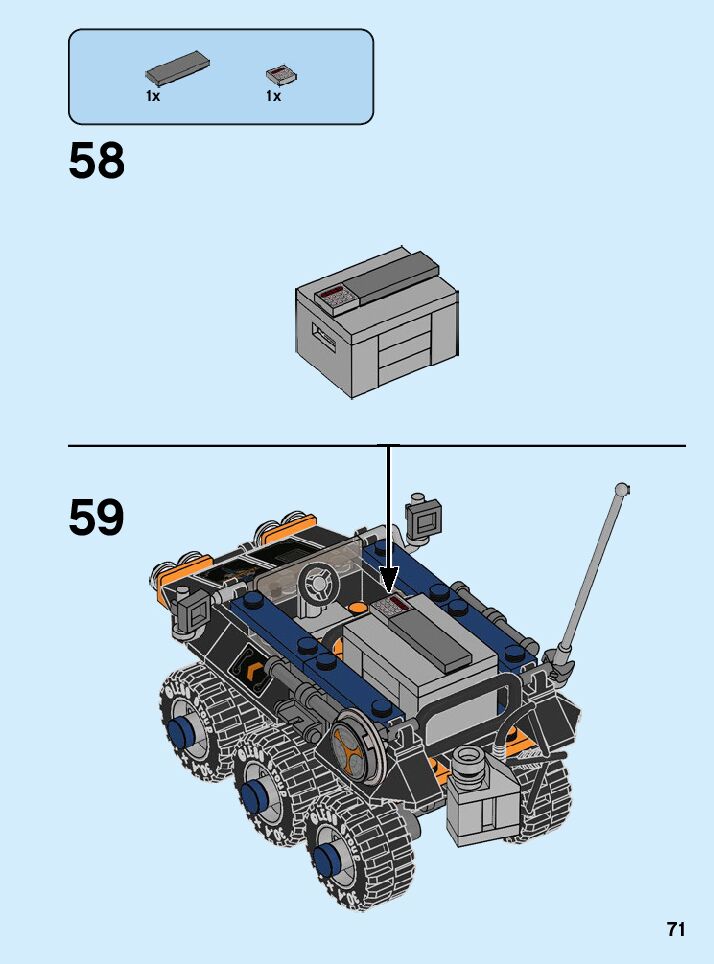 1x
1x

58

59

71