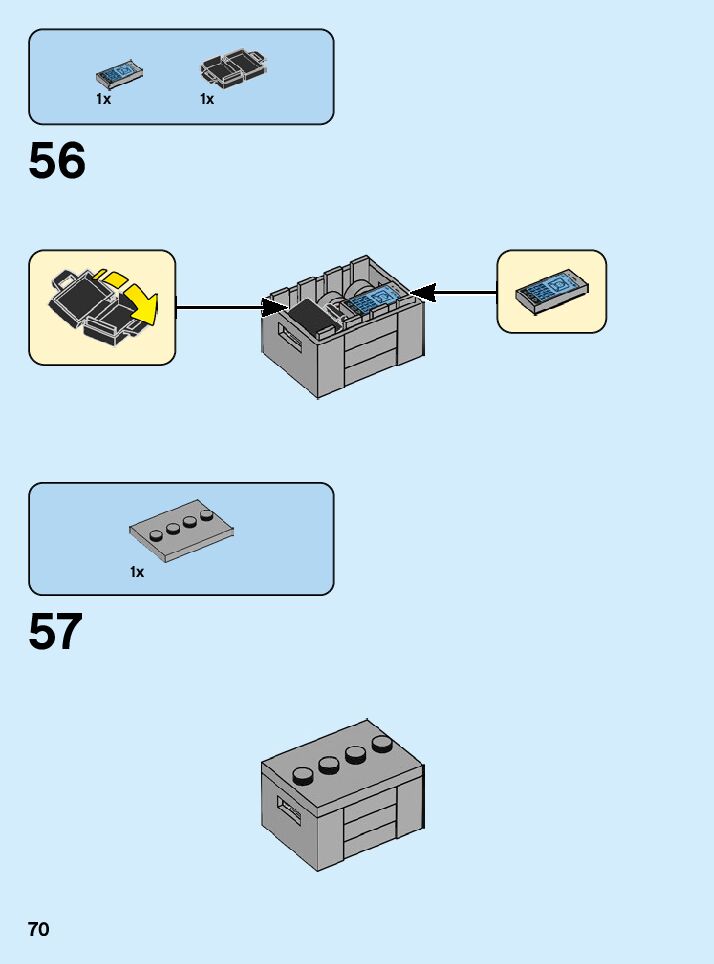 1x 1x

56

1x

57

70