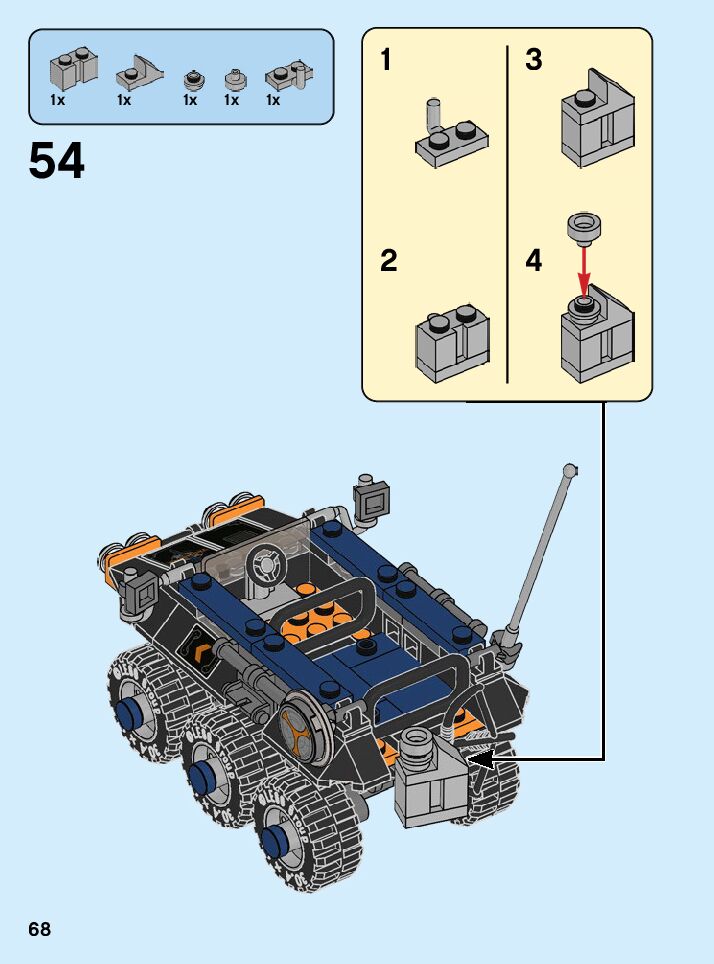 1x 1x 1x 1x 1x

54

1

2

3

4

68