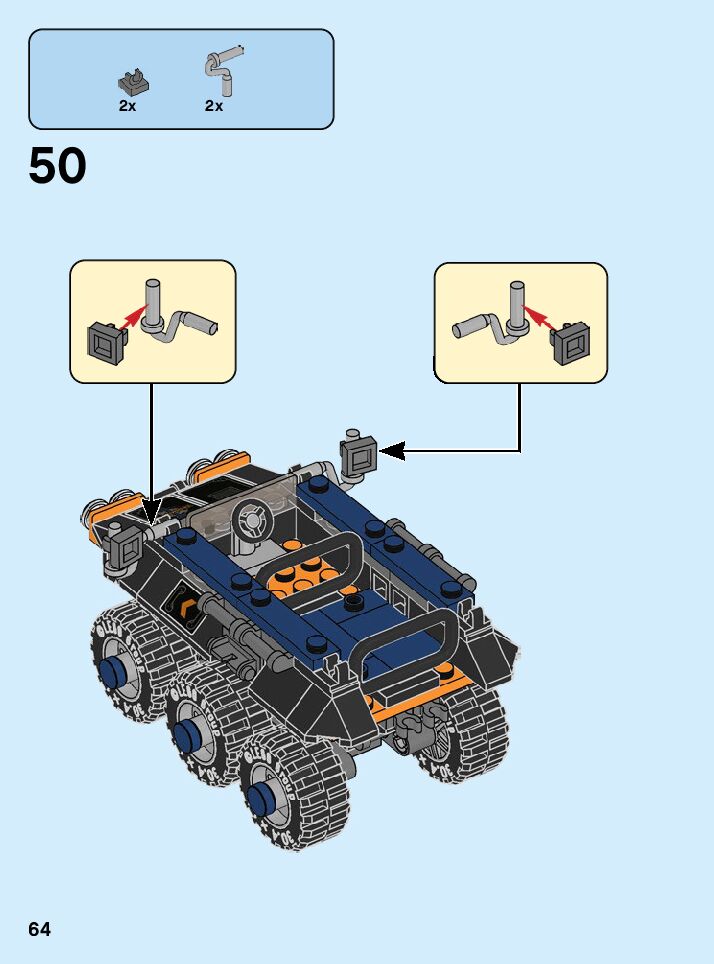 2x
2x

50

64