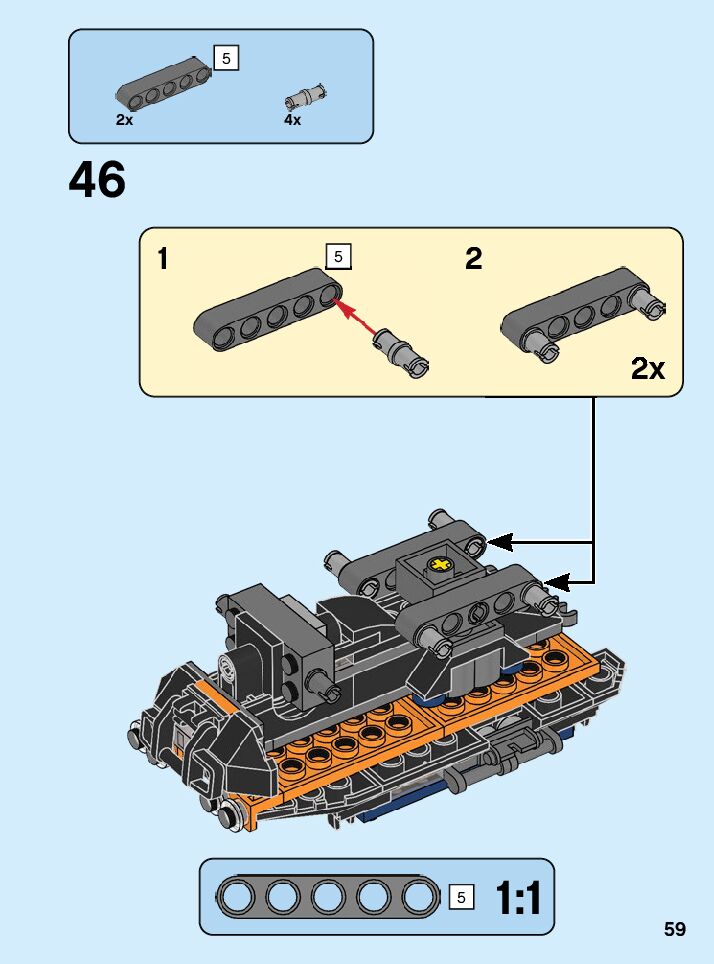 5
2x
4x

46

1
5
2
2x

5
1:1

59