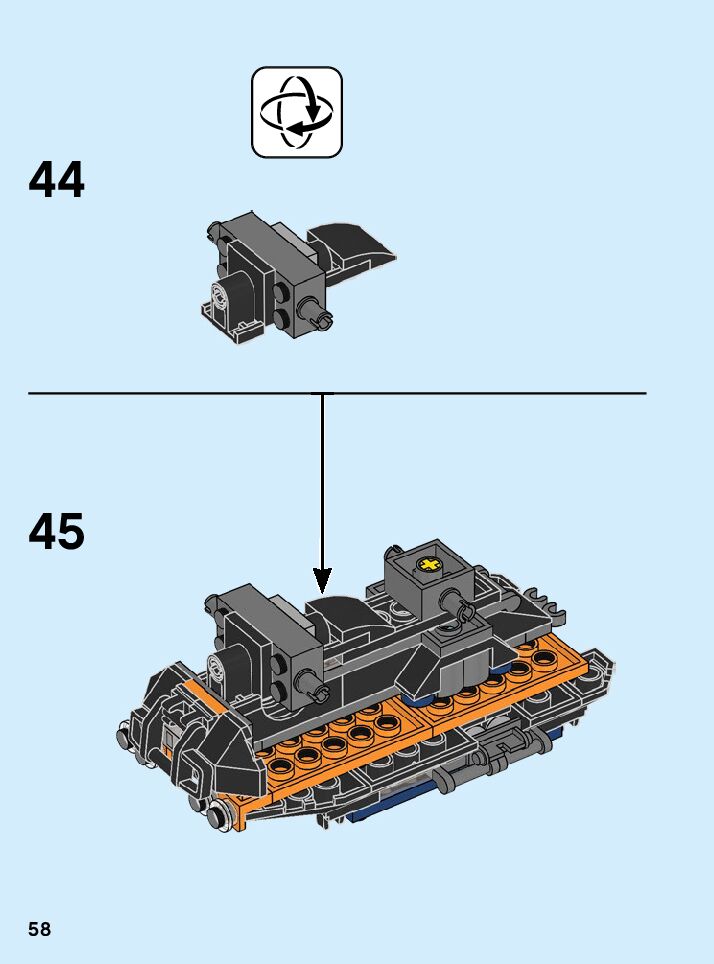 44

45

58