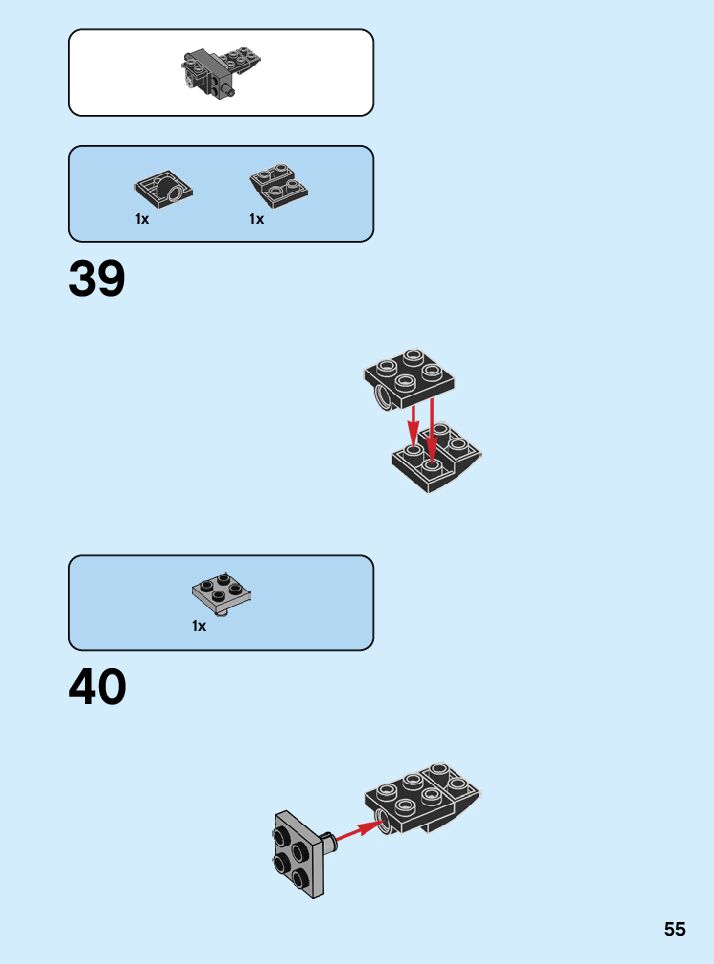 1x
1x

39

1x

40

55