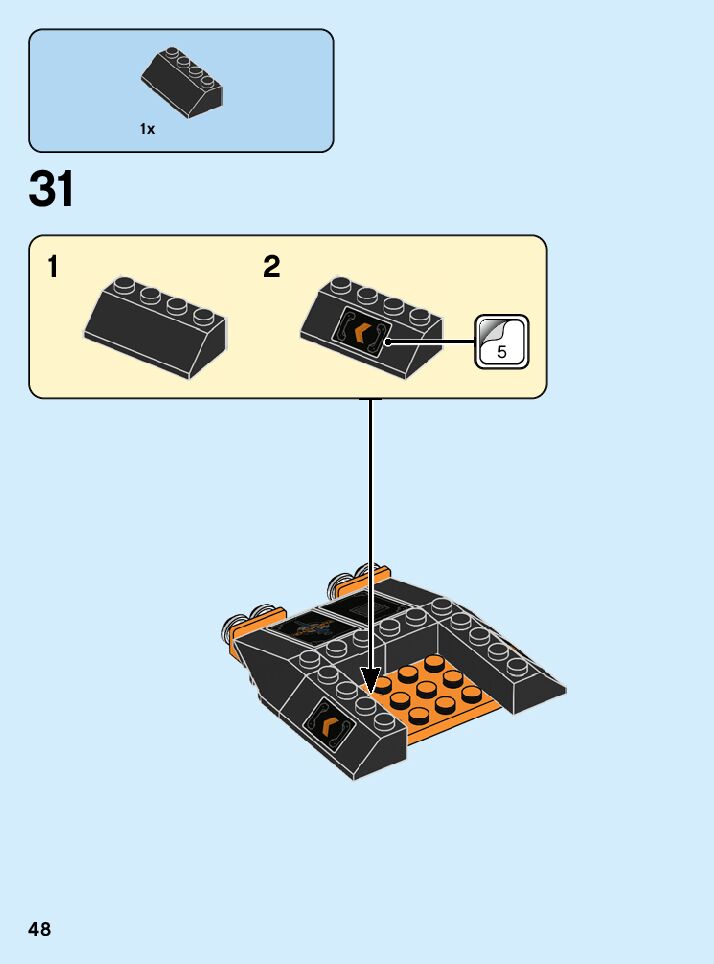 1x

31

1

2

5

48