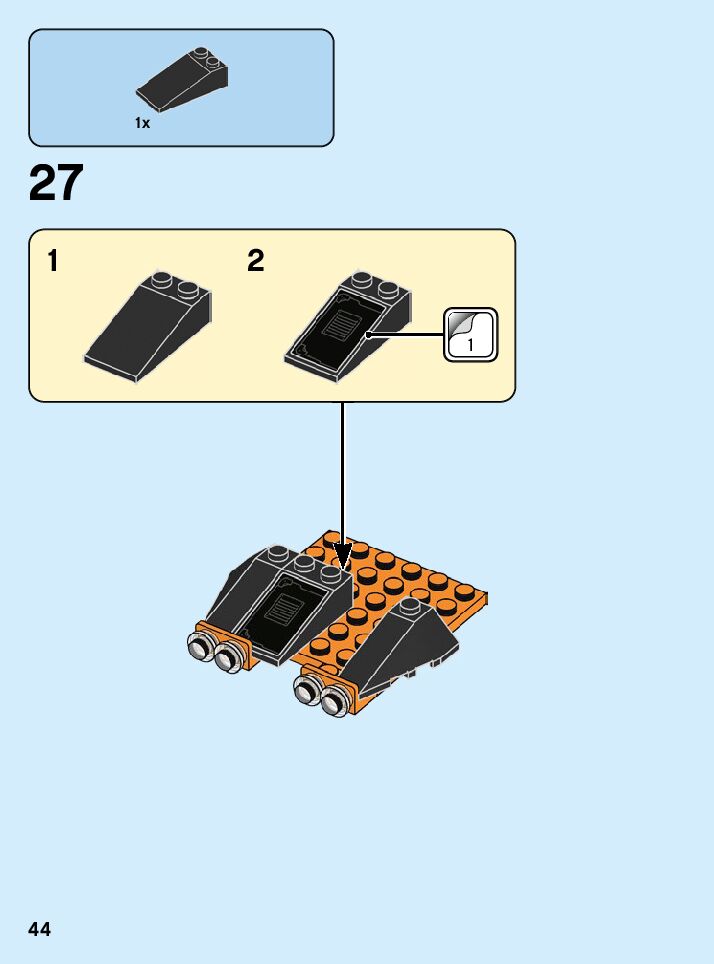 1x

27

1

2

1

44