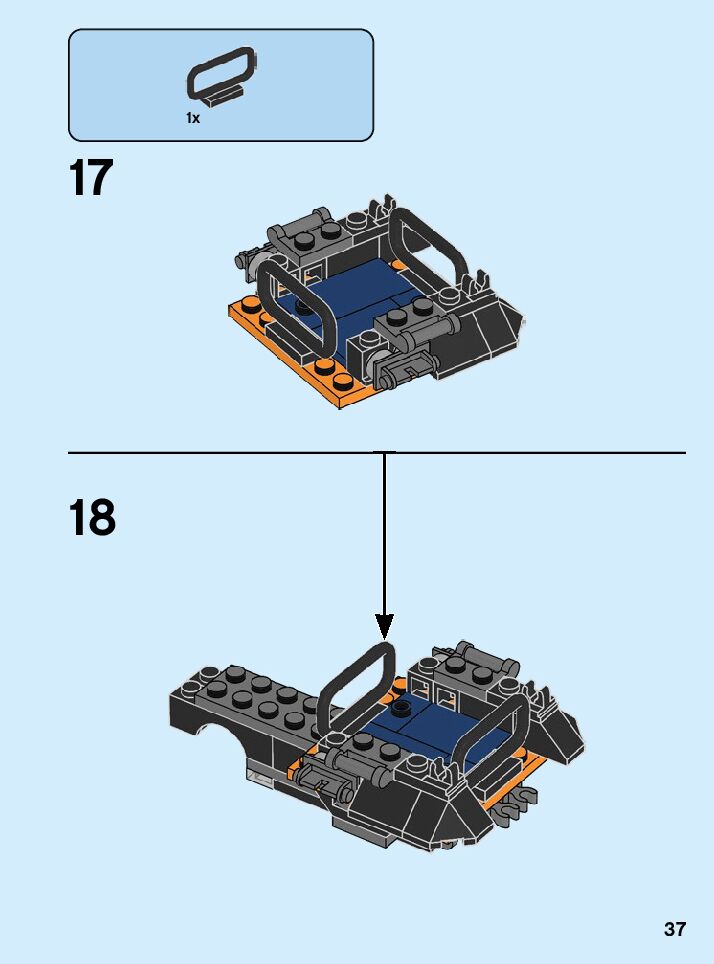 1x

17

18

37