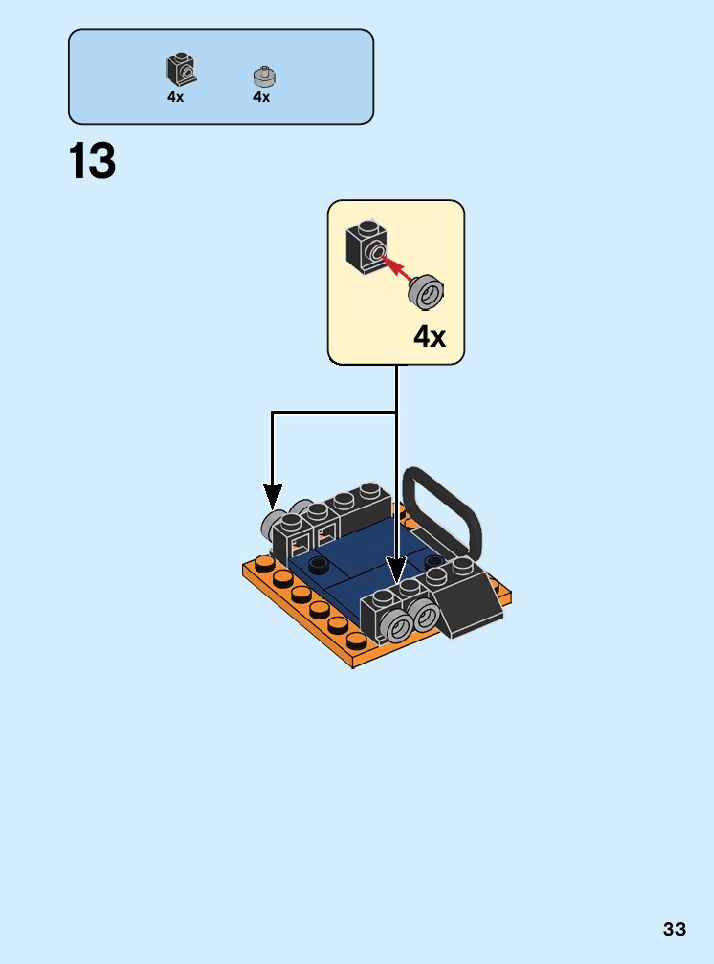 4x 4x

13

4x

33