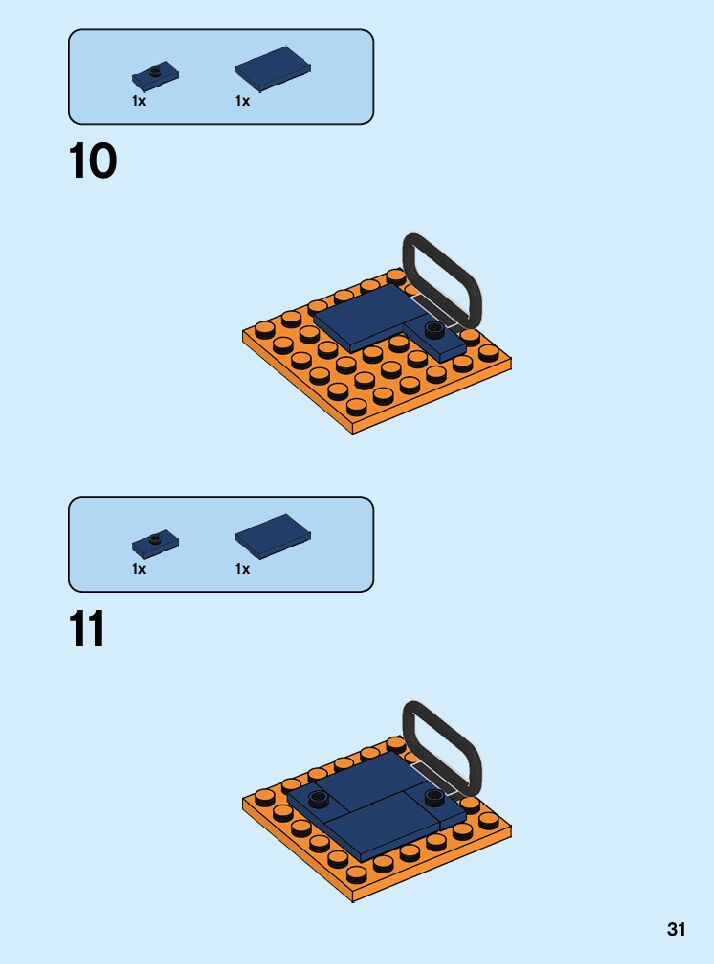 1x 1x

10

1x 1x

11

31