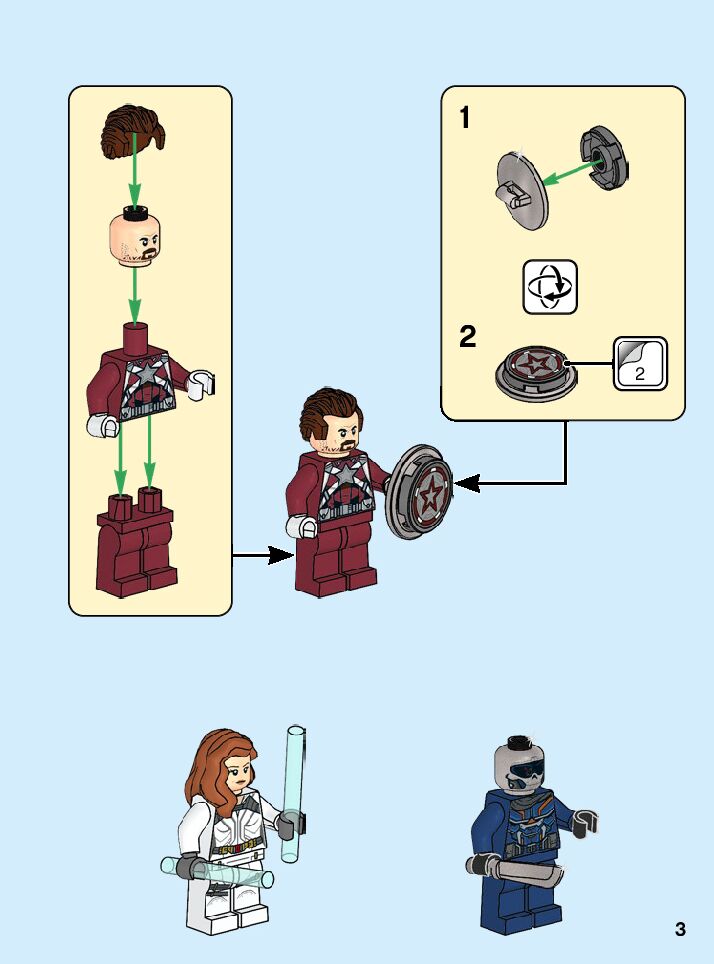 1

2

2

3