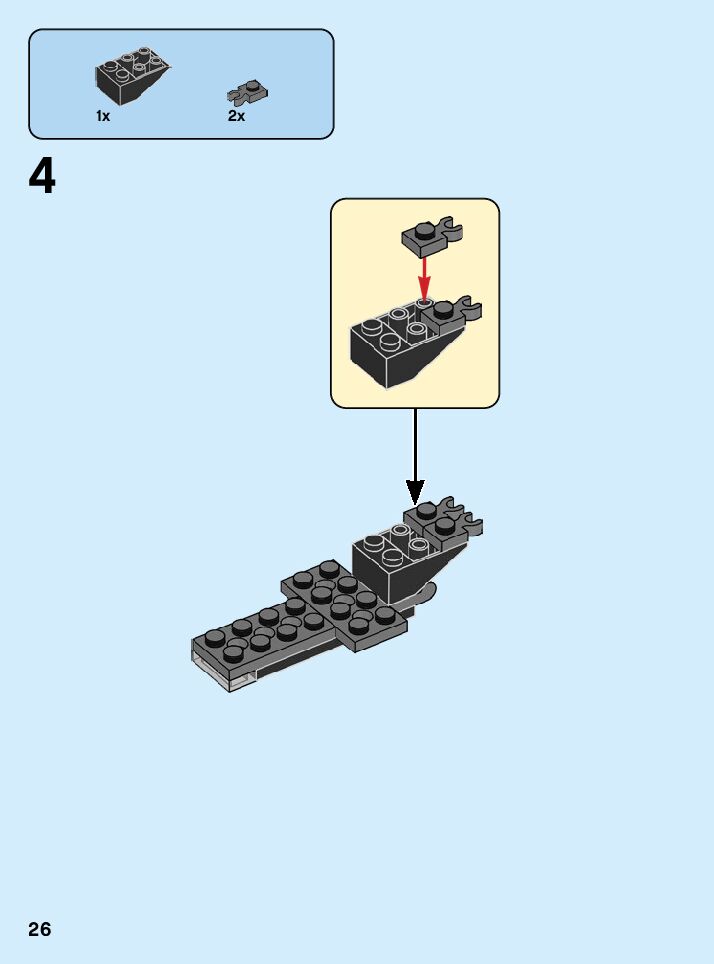 1x

2x

4

26