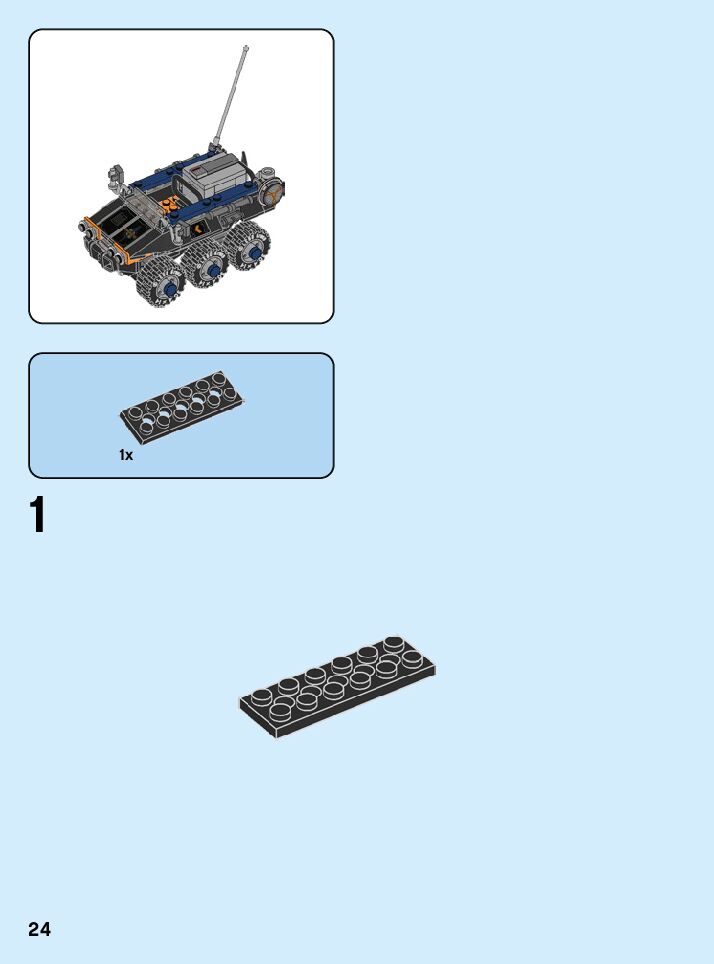 1x

1

24