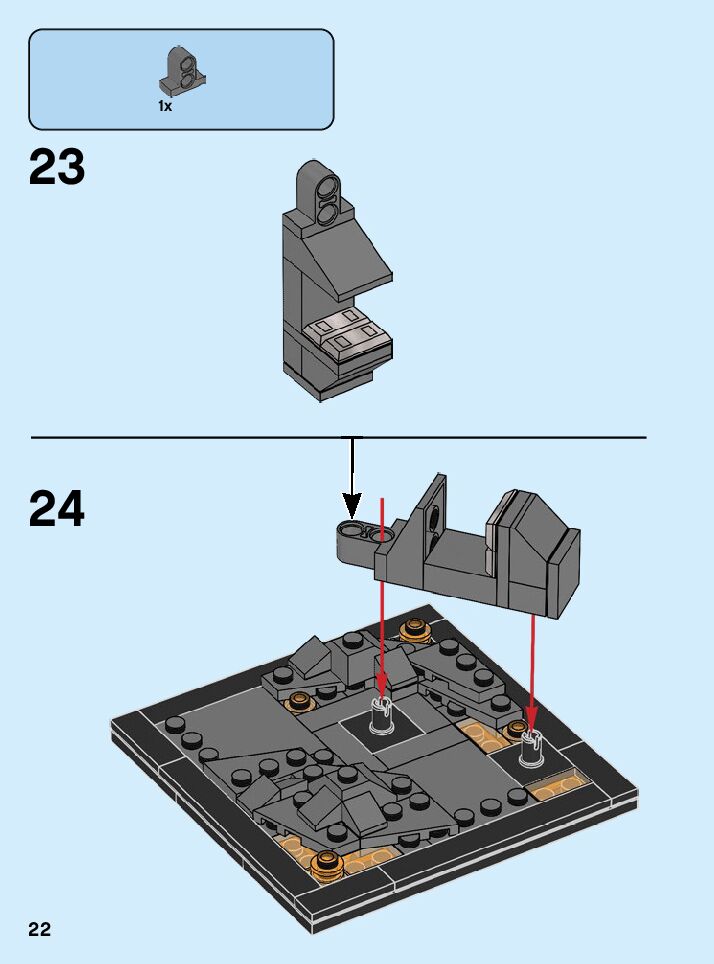 1x

23

24

22