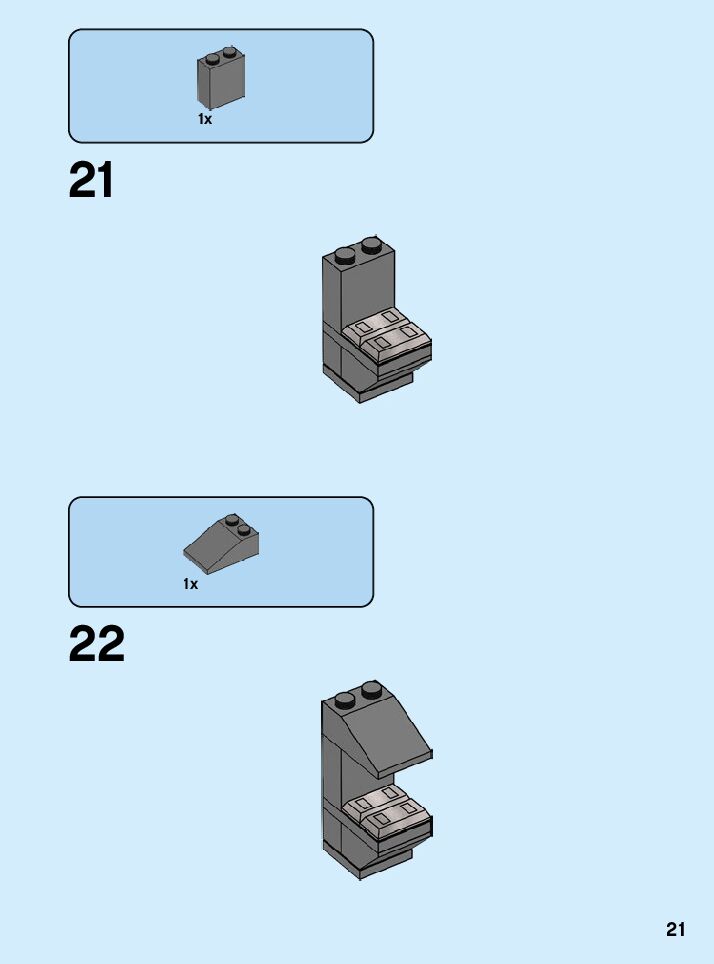 1x

21

1x

22

21