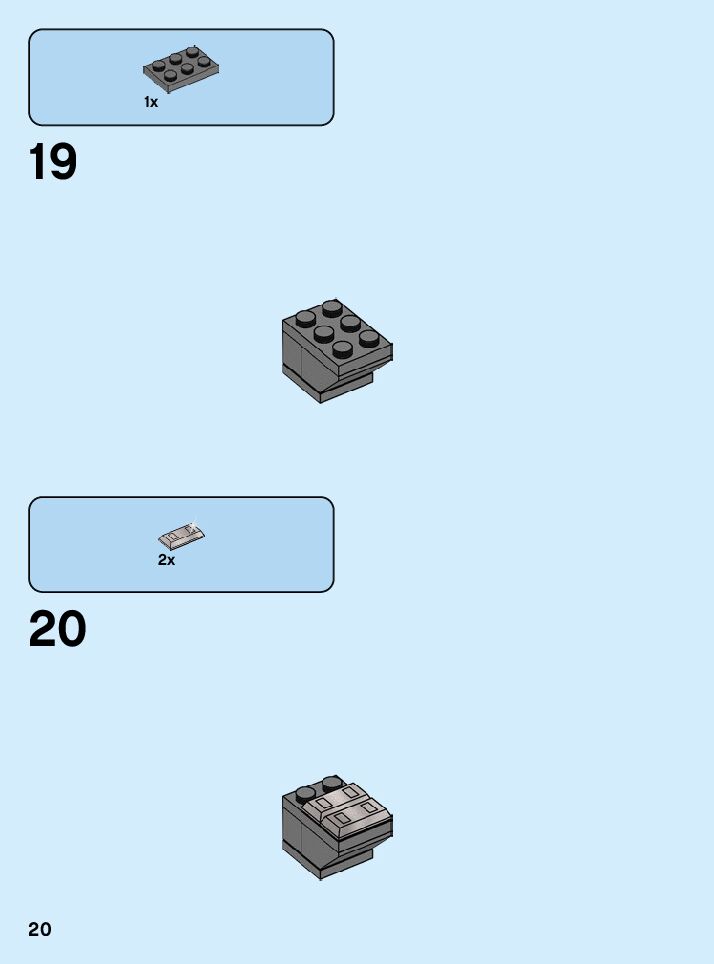 1x

19

2x

20

20