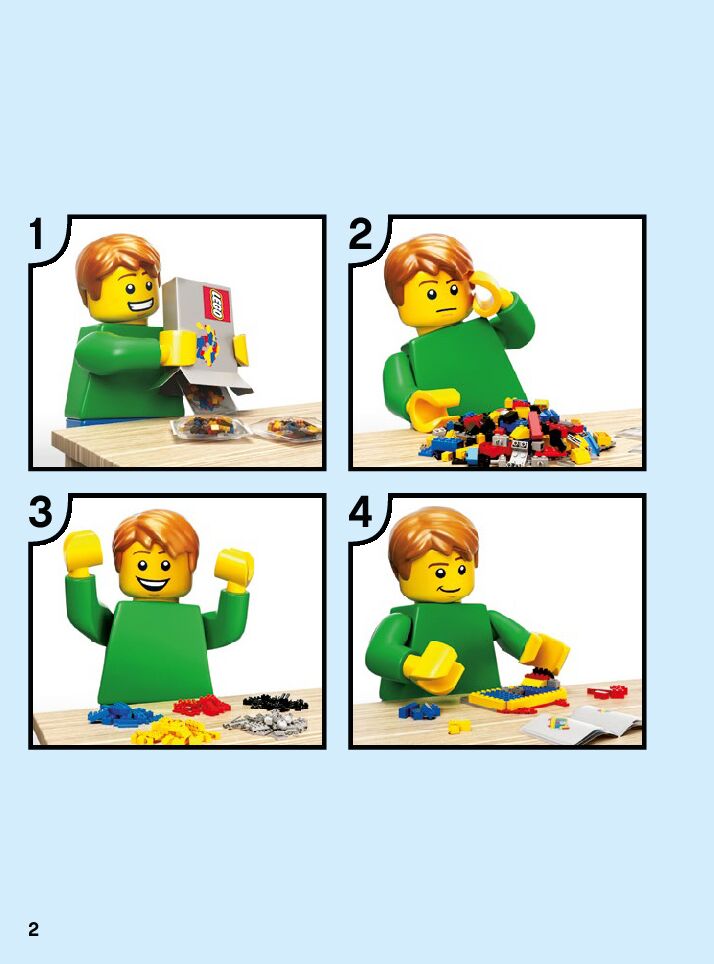 1

LEGO

2

3

4

2