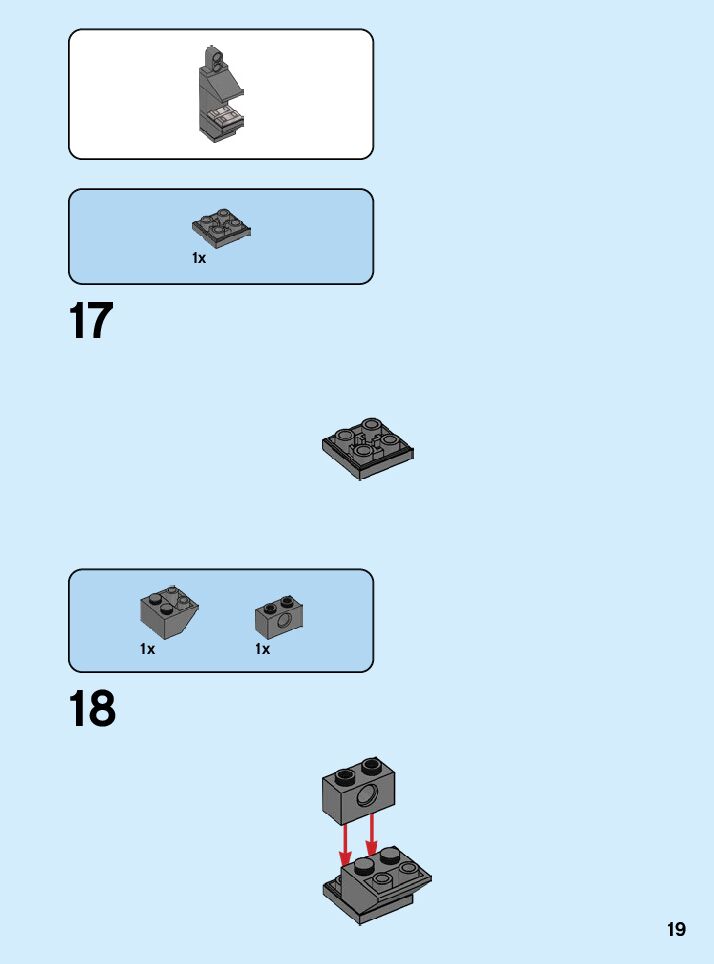 1x

17

1x

1x

18

19