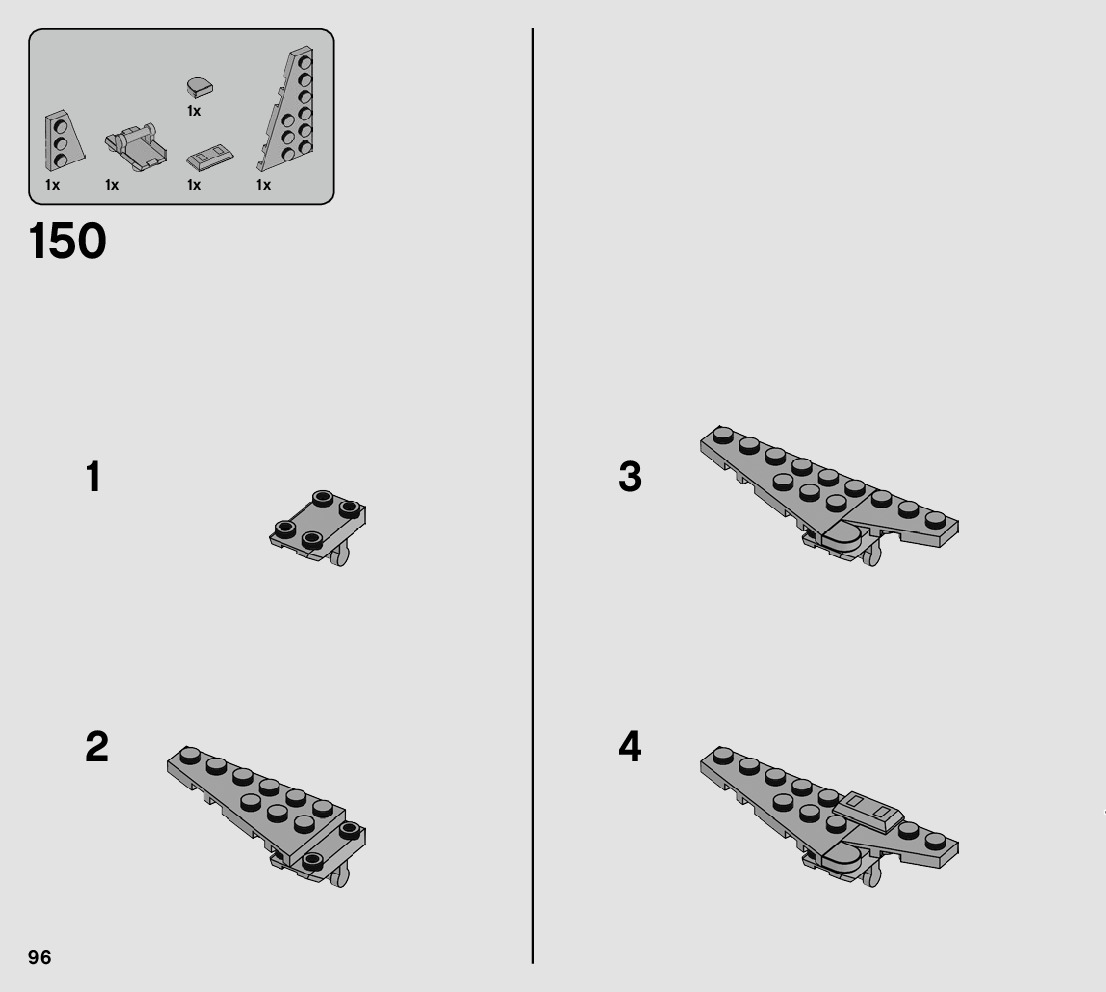 1x

1x 1x 1x 1x

150

1

2

3

4

96