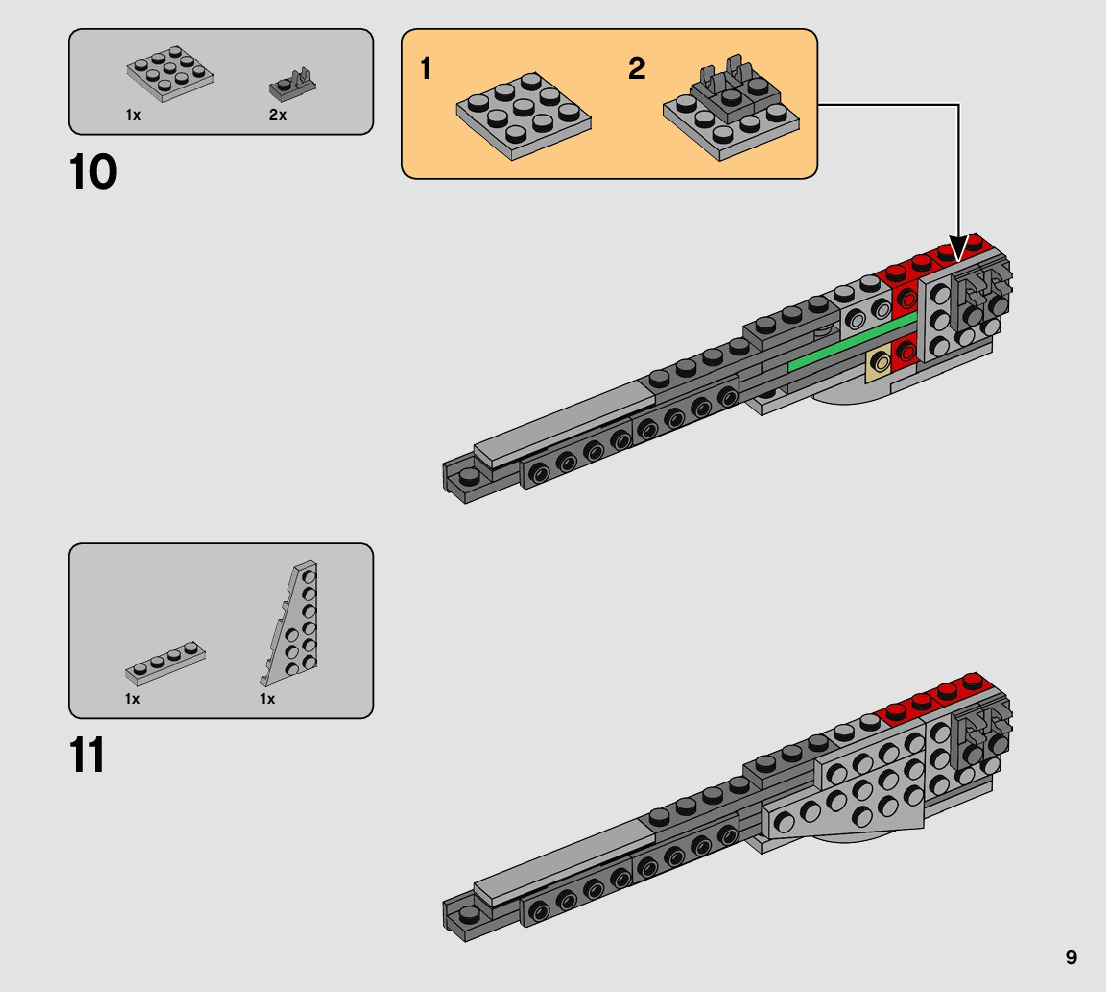 1x
2x

10

1
2

1x
1x

11

9