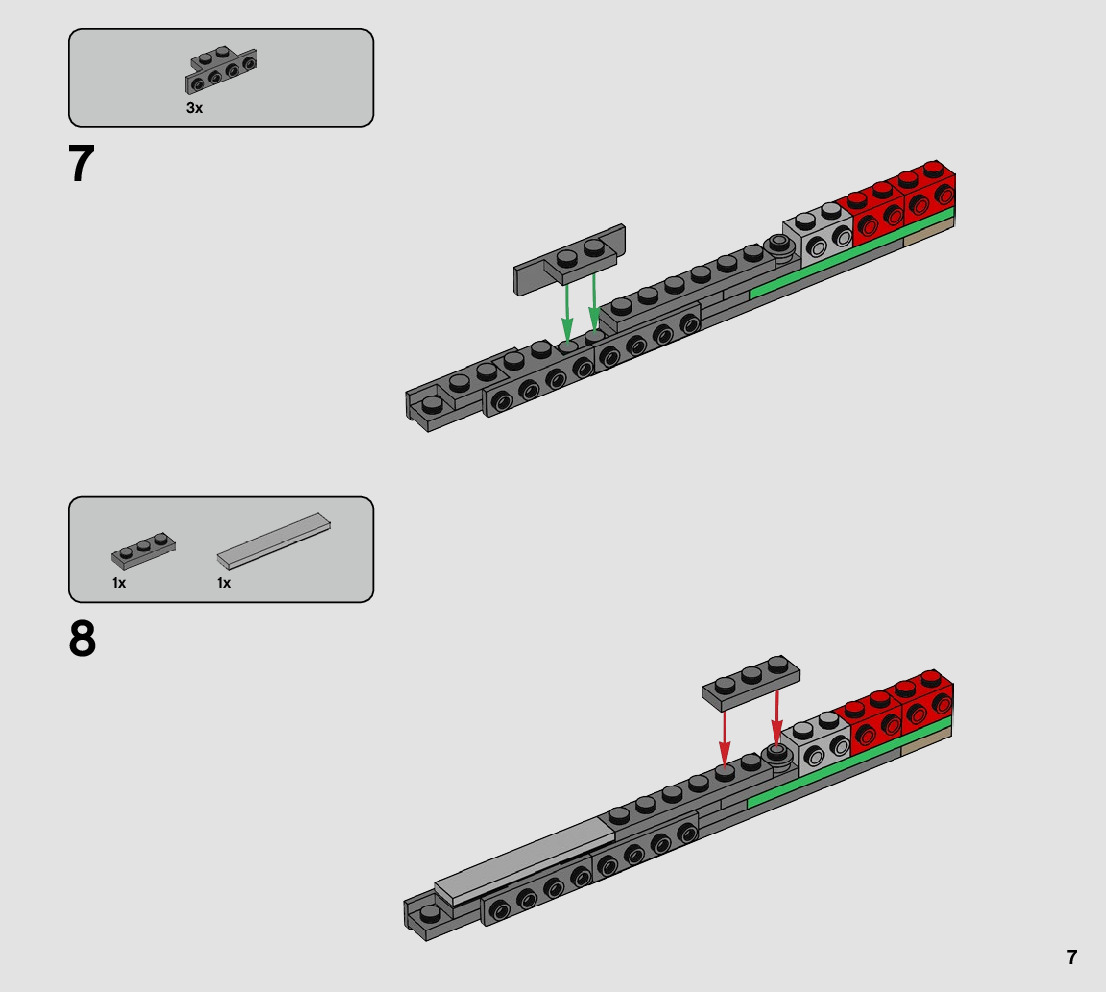 3x

7

1x

1x

8

7