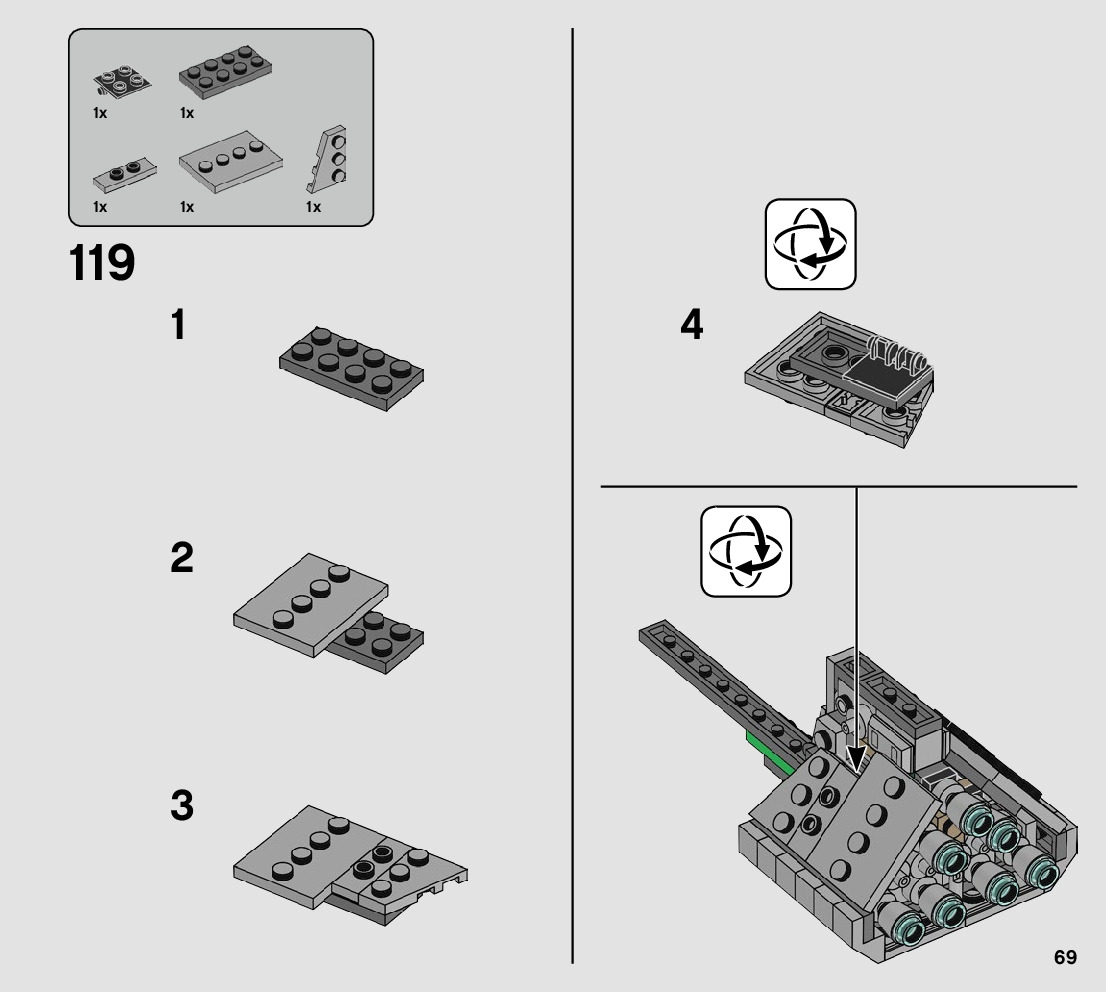 1x 1x

1x 1x 1x

119

1

2

3

4

69