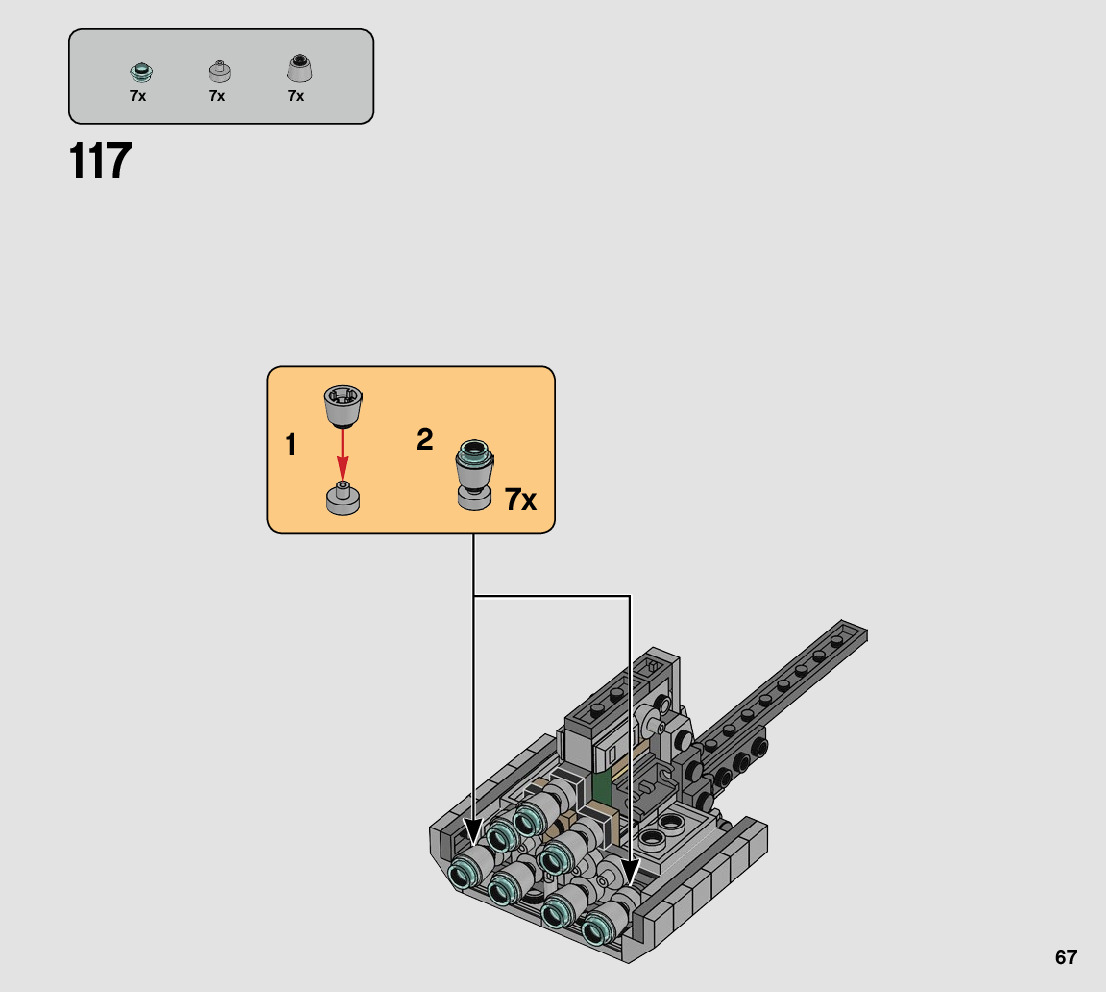 7x 7x 7x

117

1

2

7x

67