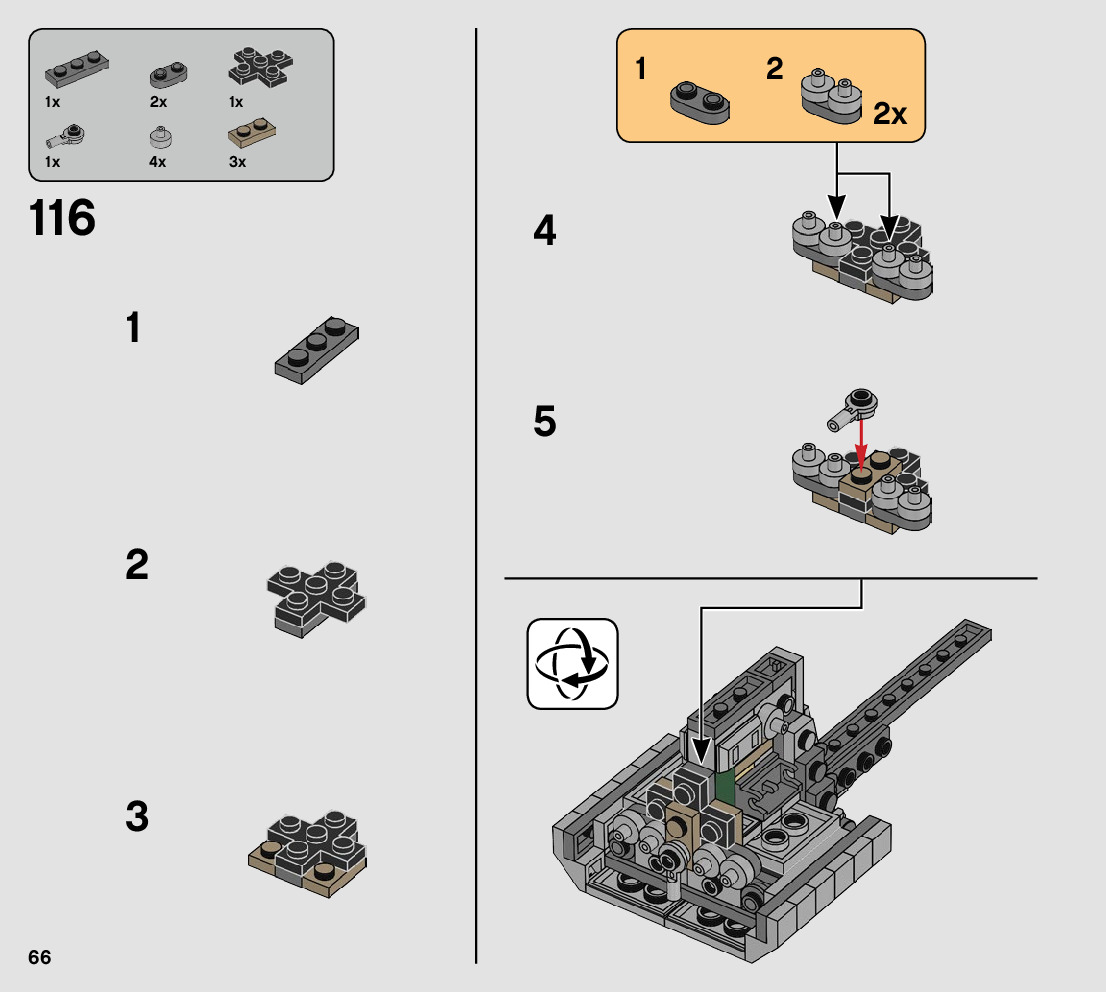 1x
2x
1x
1x
4x
3x

116

1

2

3

1
2
2x

4

5

66