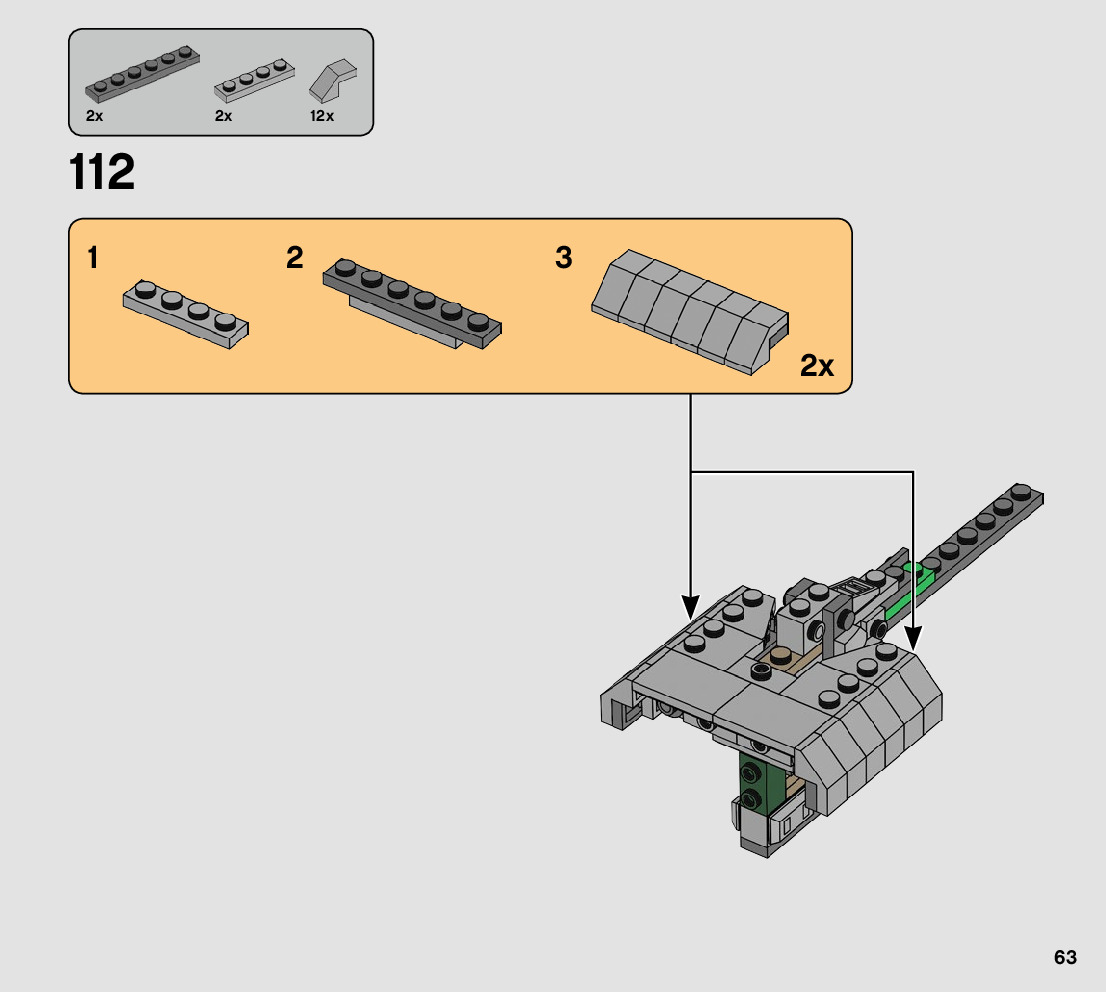 2x
2x
12x

112

1
2
3
2x

63