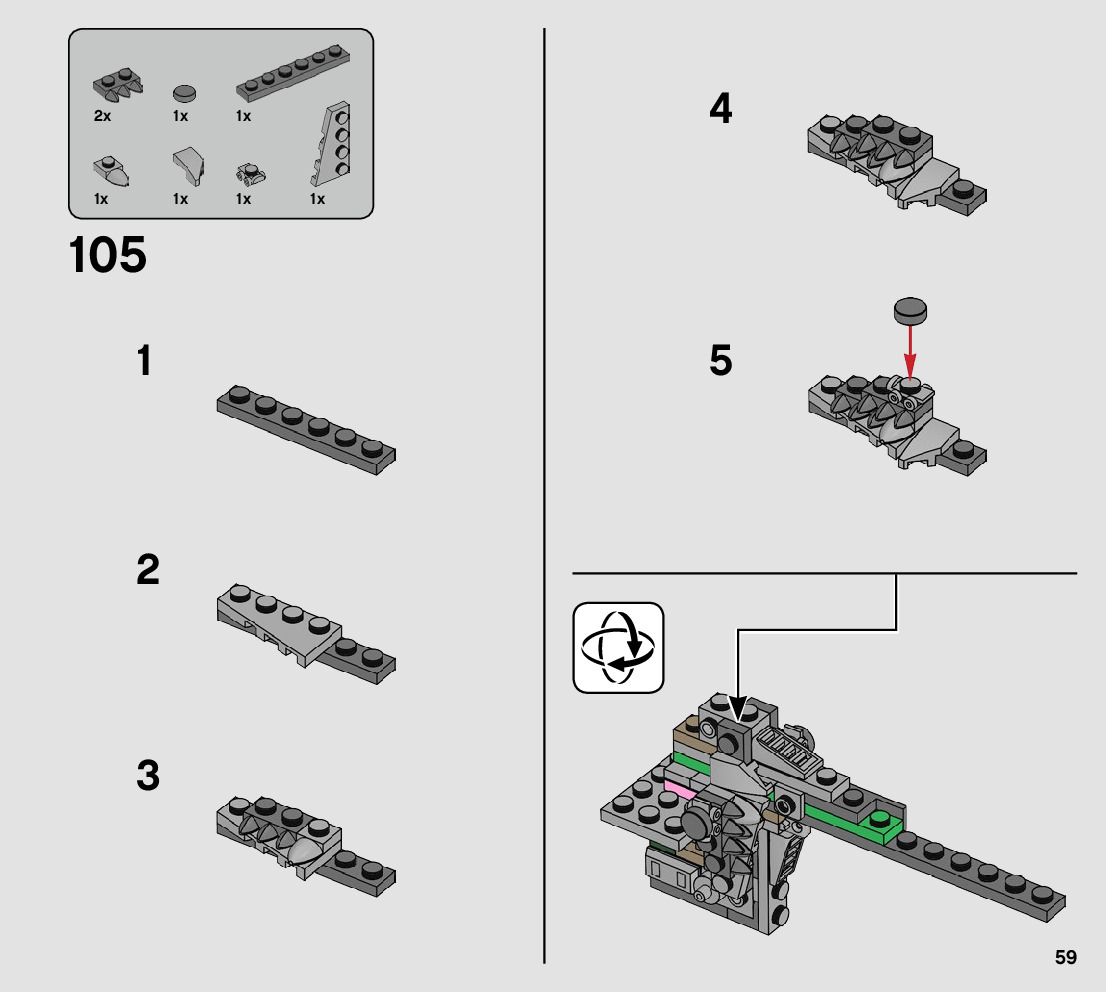 2x
1x
1x
1x
1x
1x
1x

105

1

2

3

4

5

59