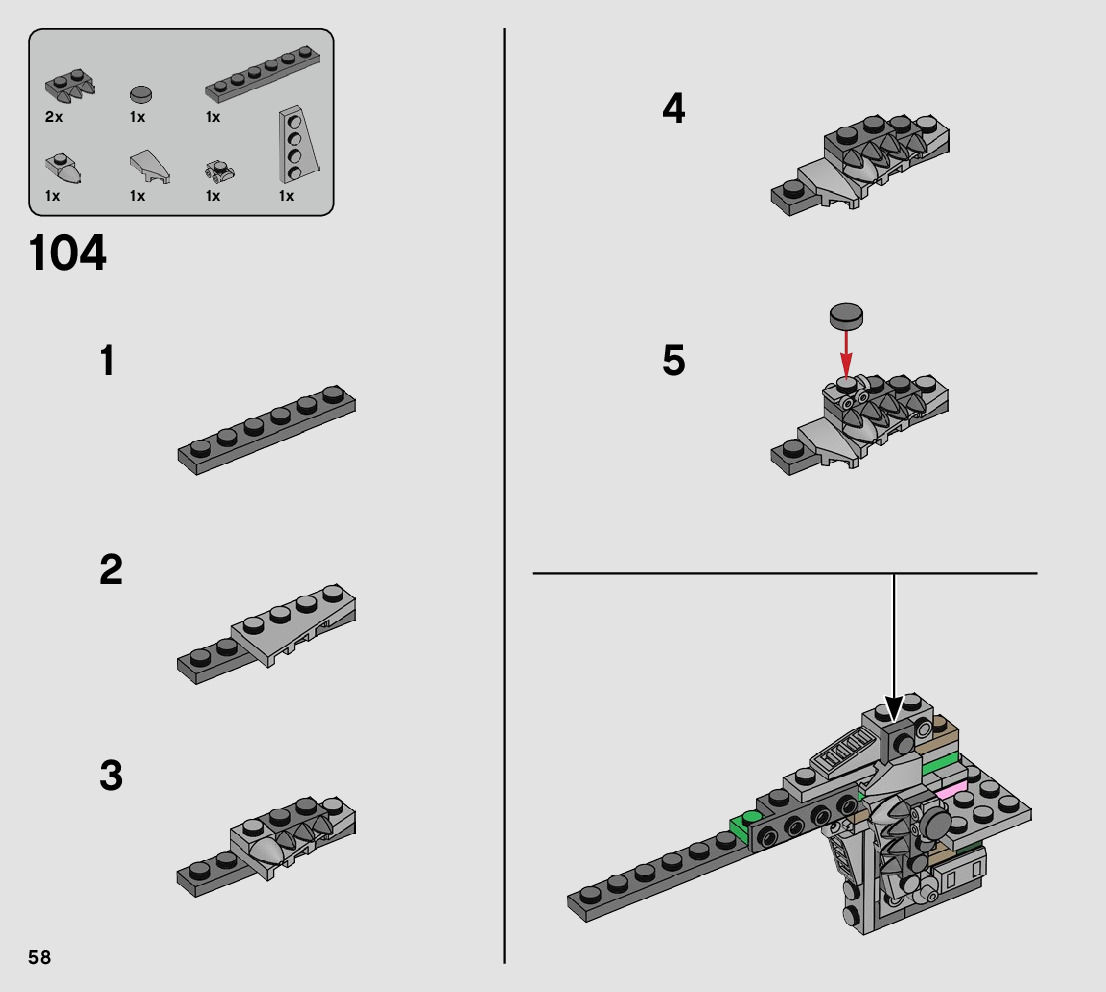 2x
1x
1x
1x
1x
1x
1x

104

1

2

3

4

5

58